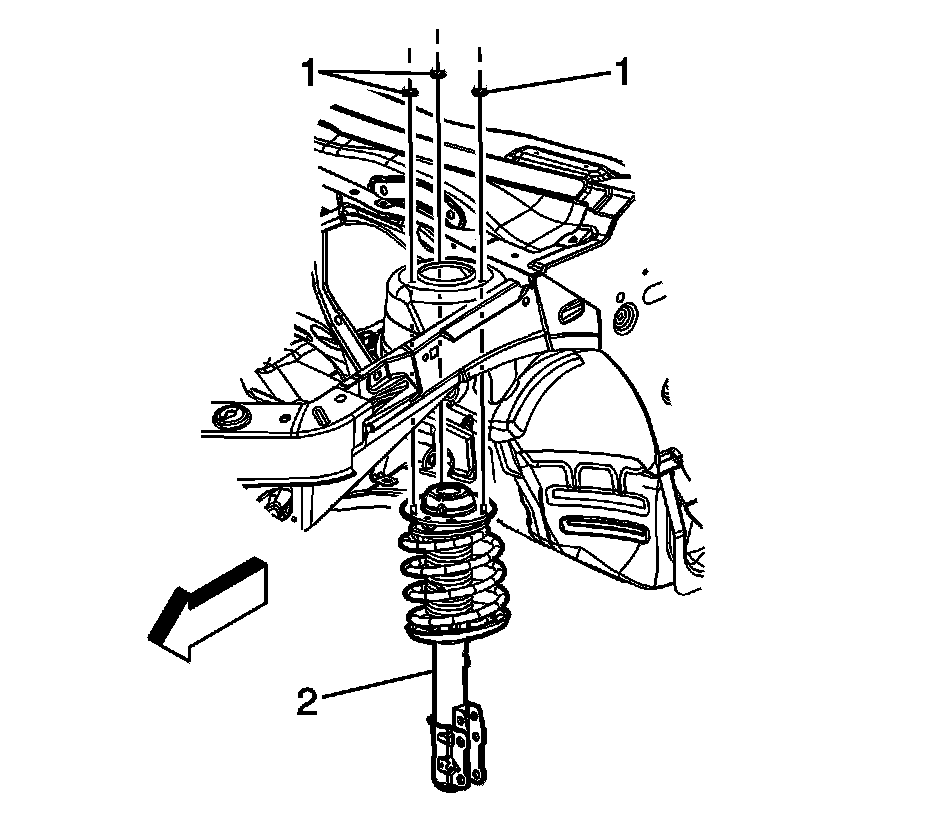 1
1
2