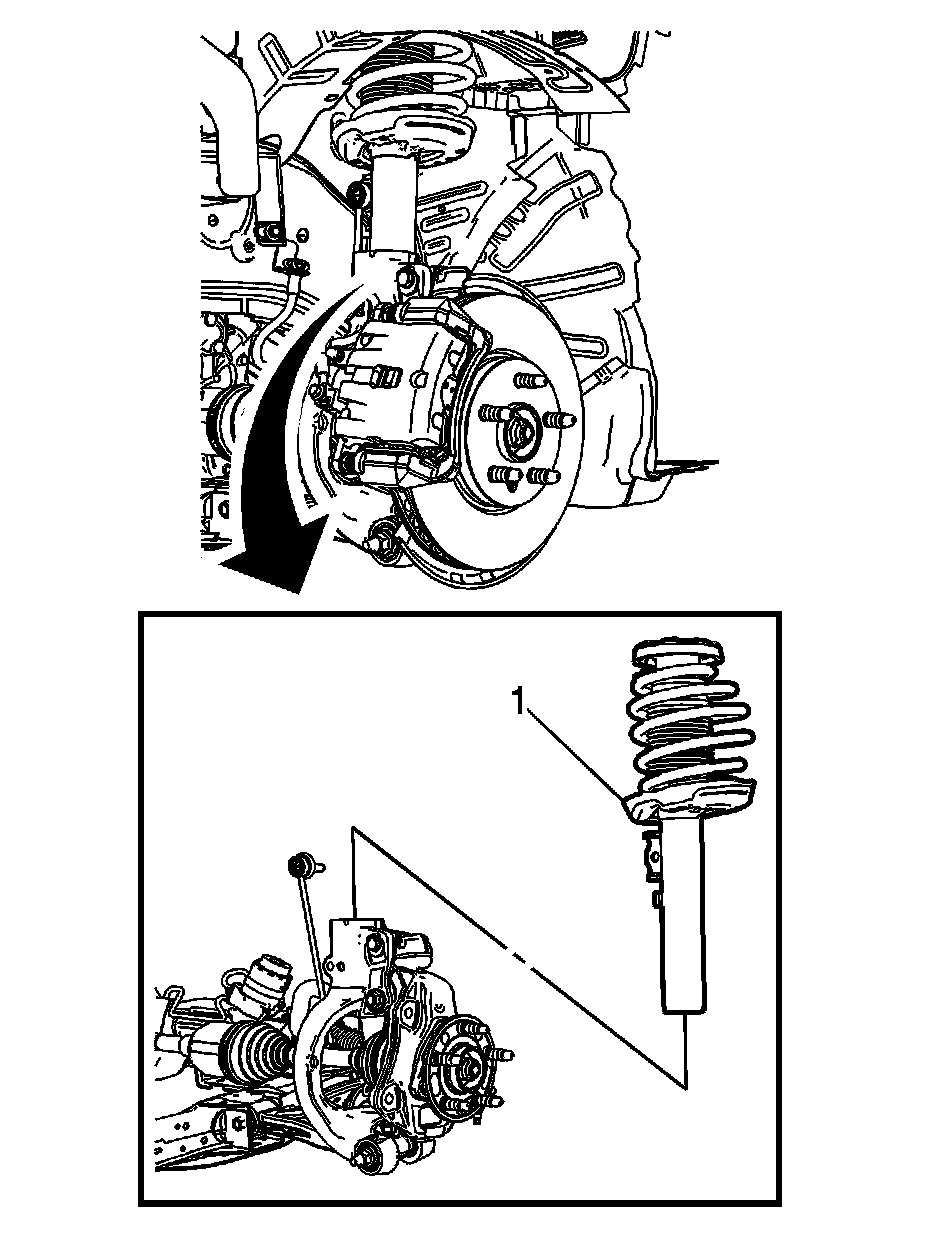 1