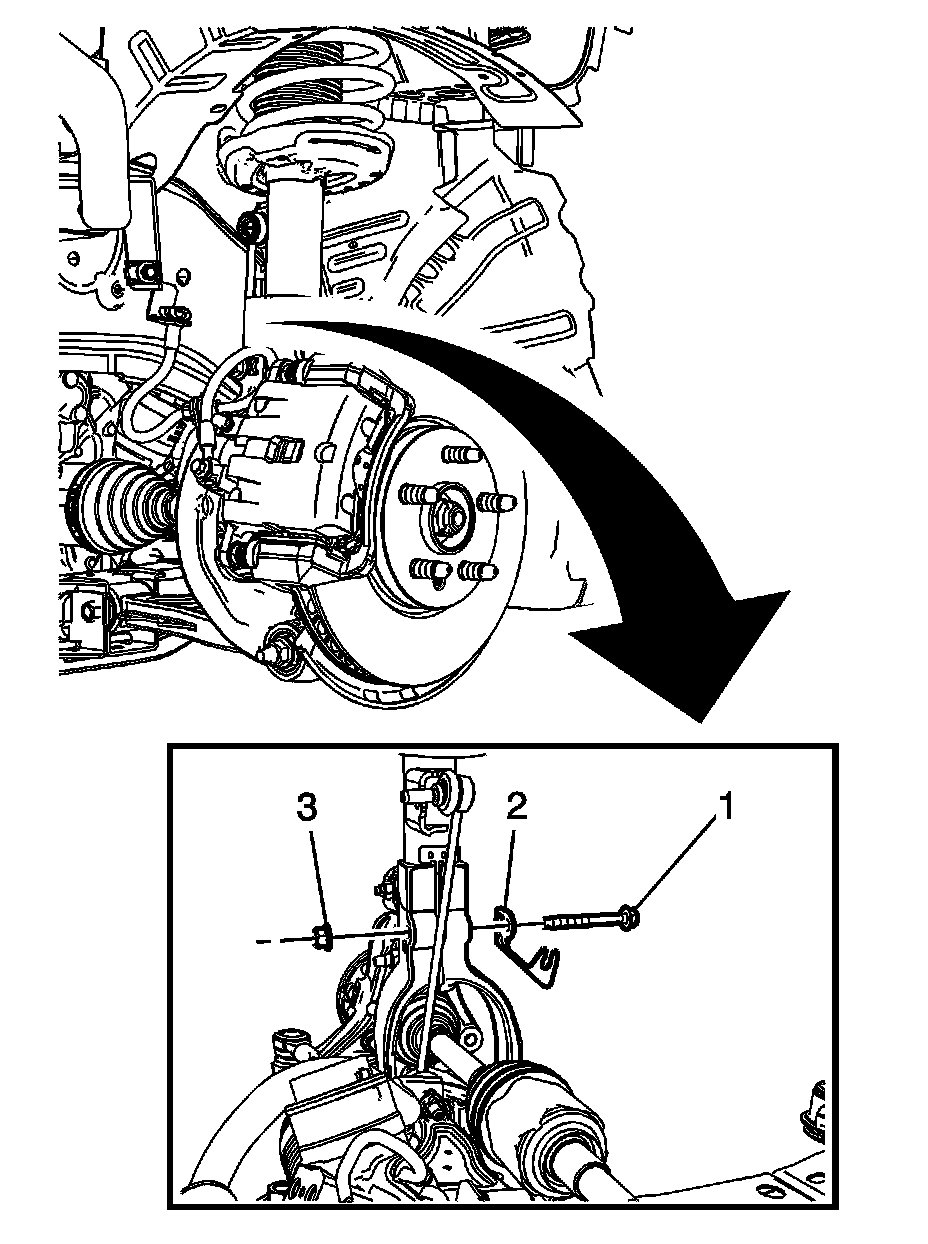 3
2
1