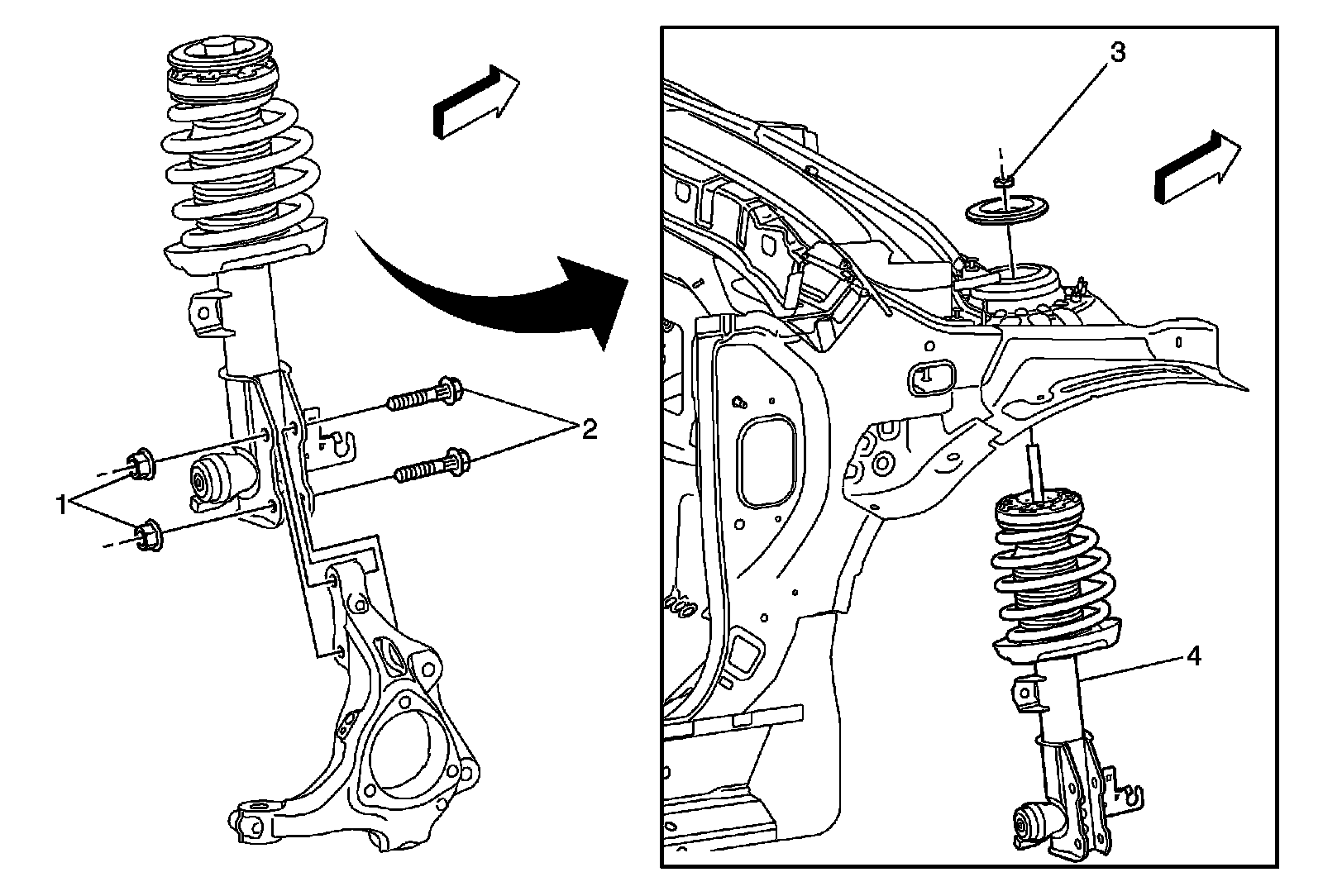 1
2
3
4