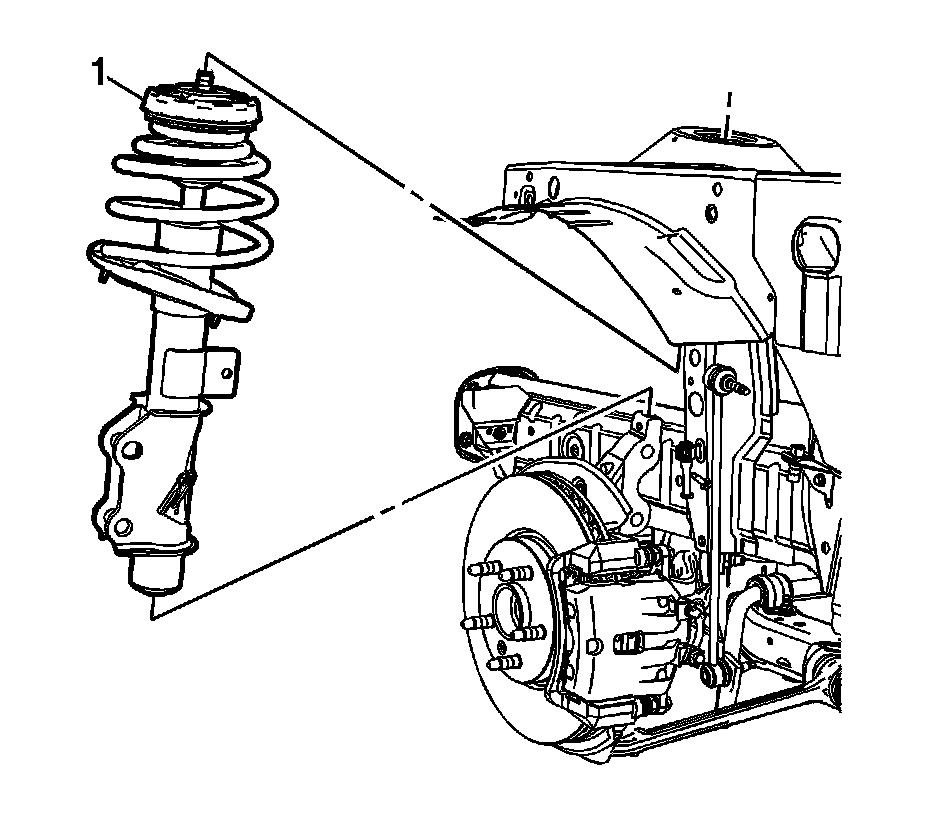 1