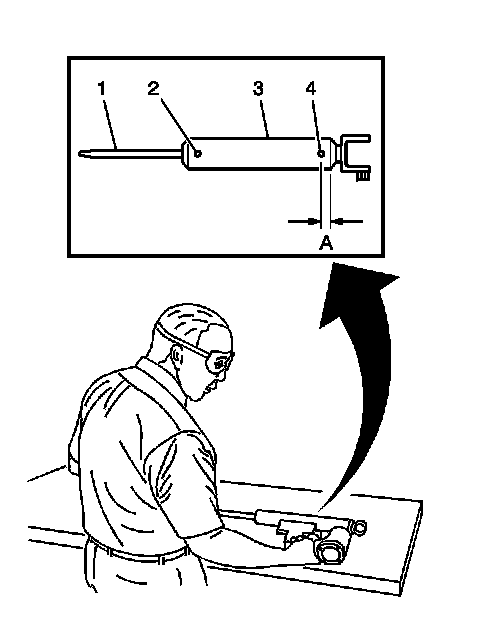 1
2
3
4
A