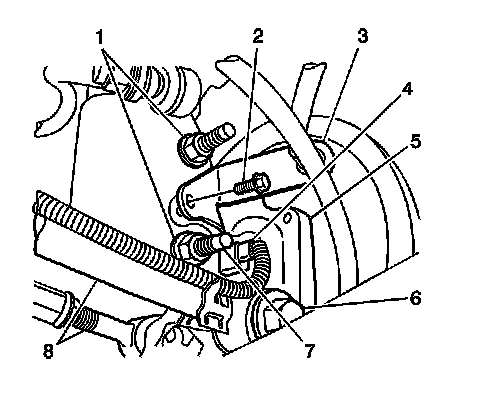 1
2
3
4
5
6
7
8