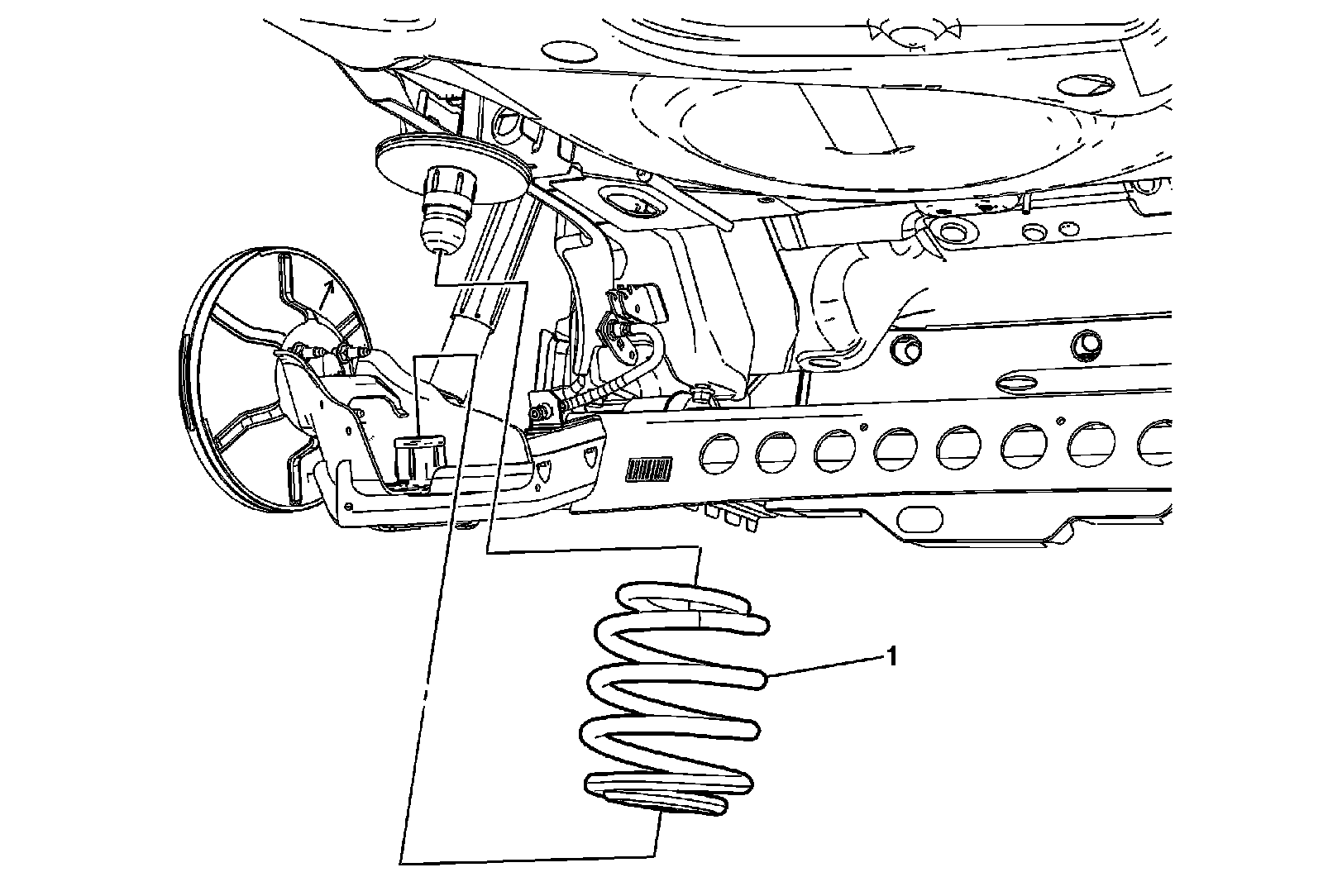 1