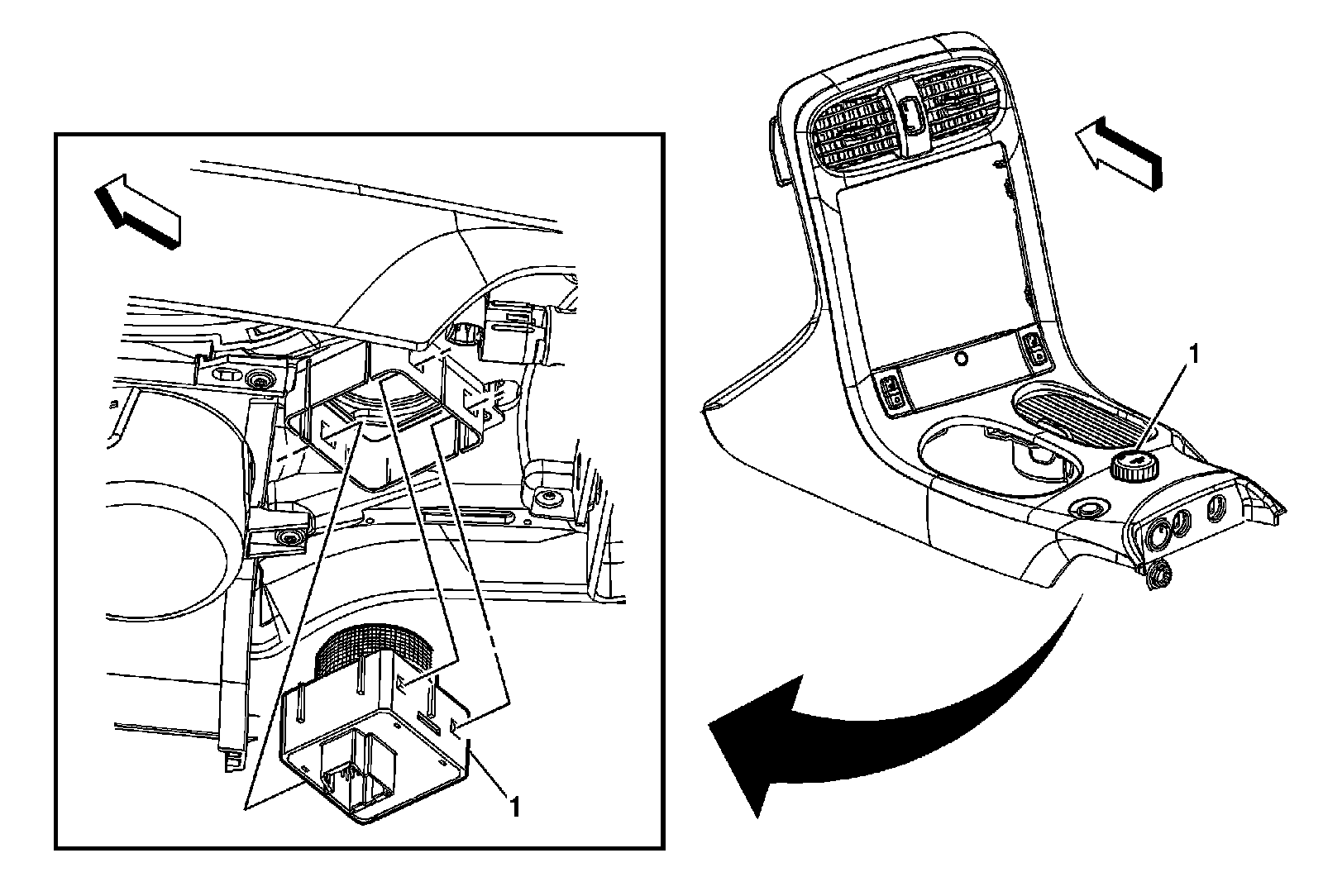 1

1