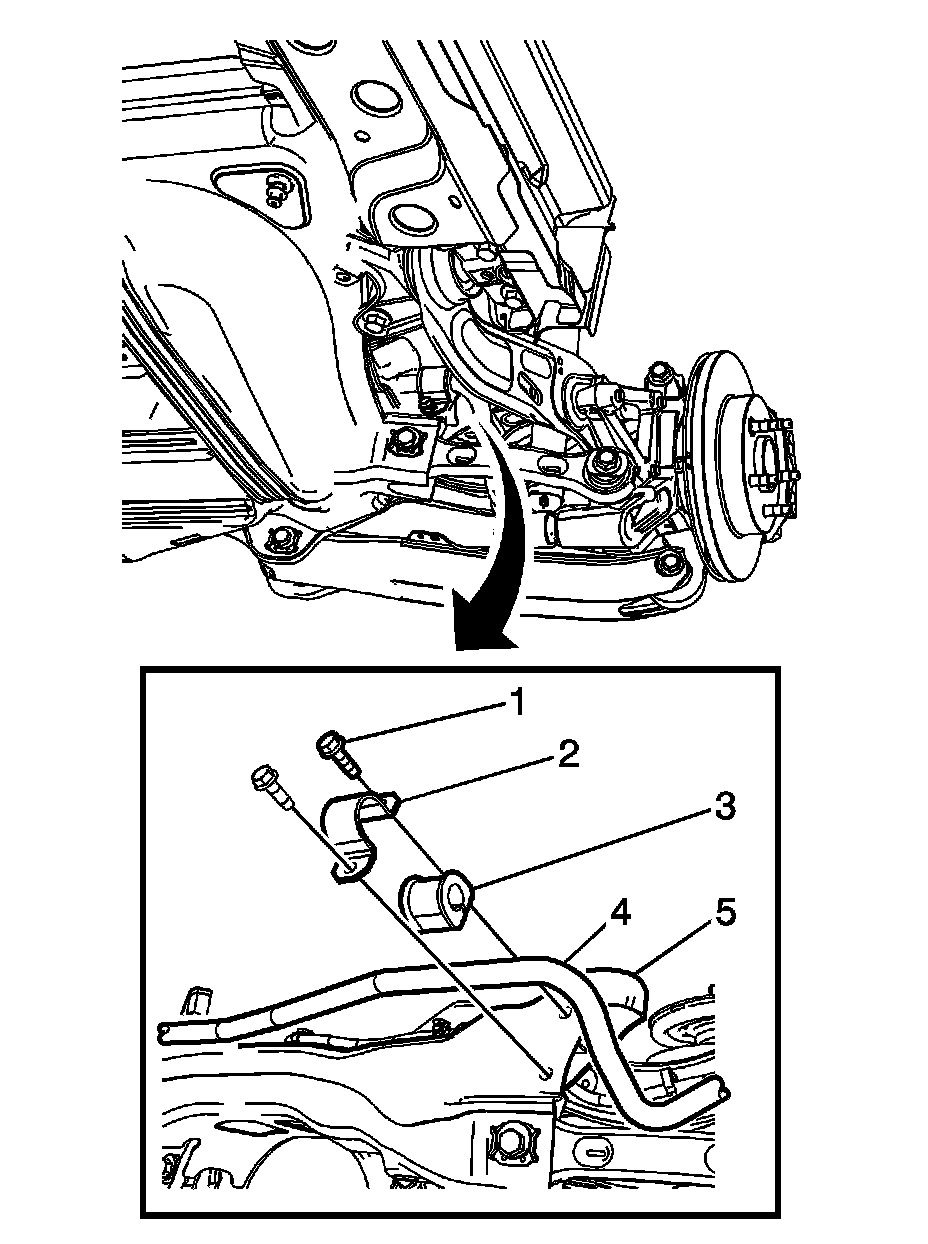 1
2
3
4
5