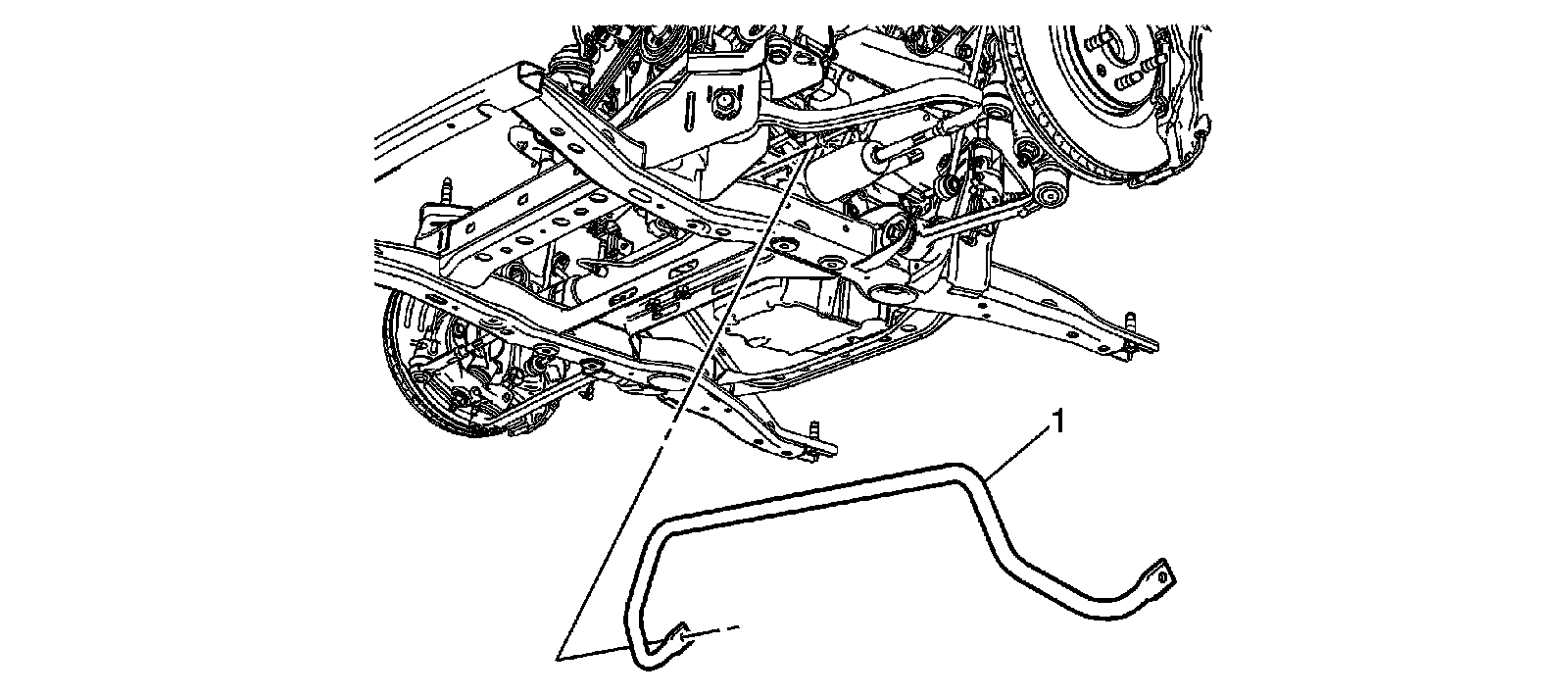 1