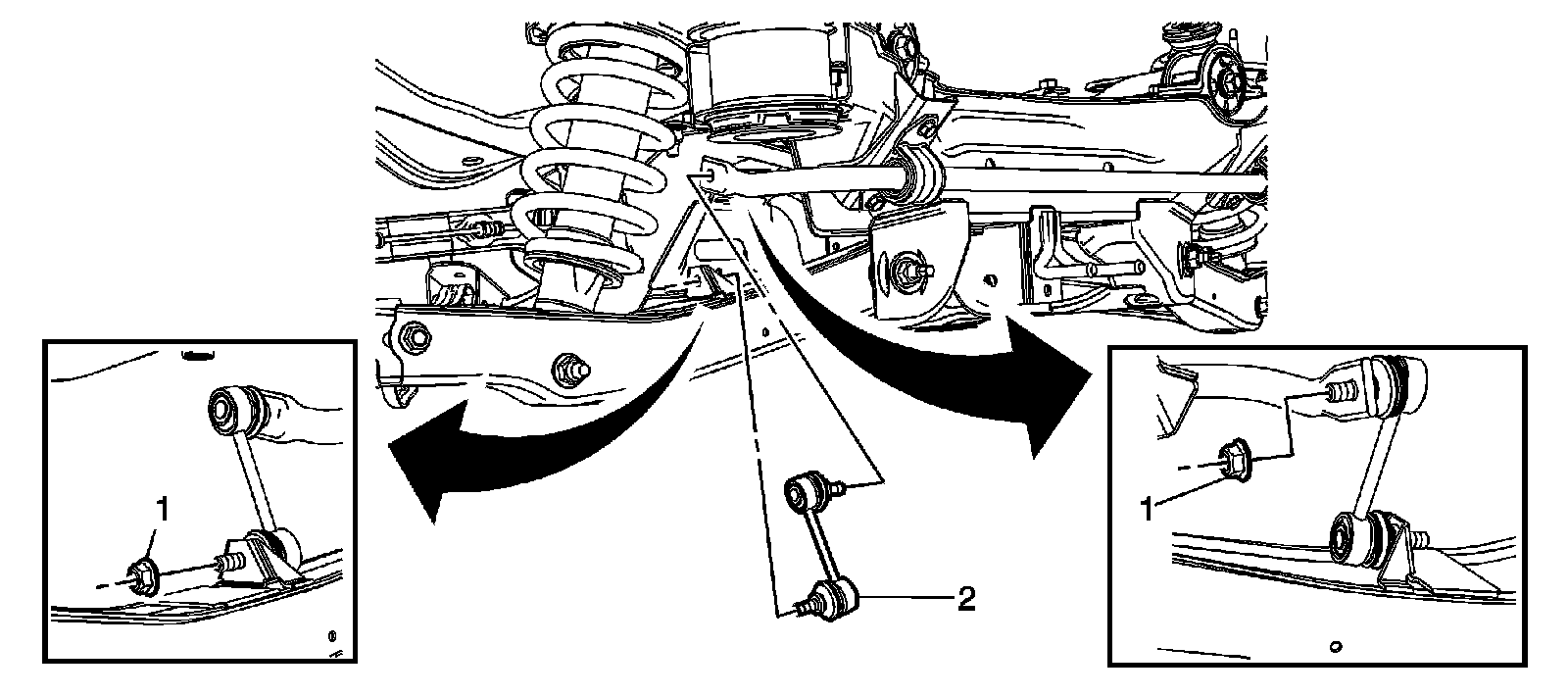 1
2
1