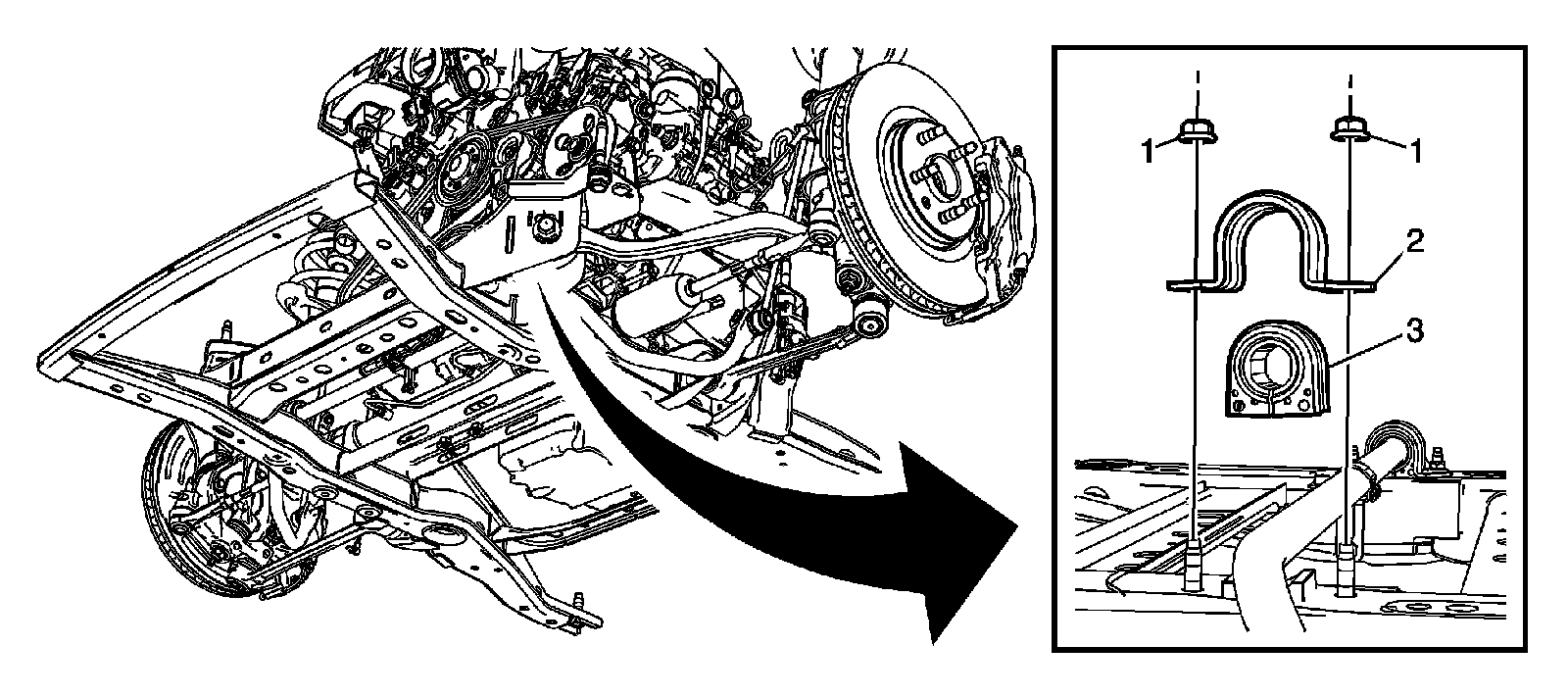 1
1
2
3