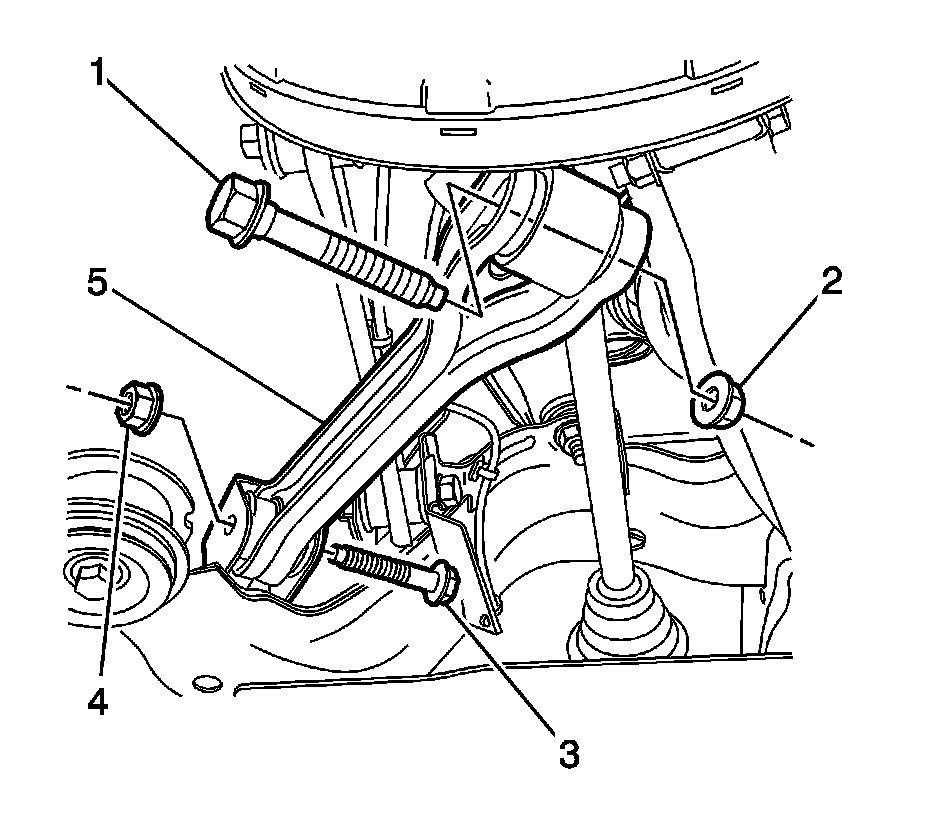 1
5
2
4
3