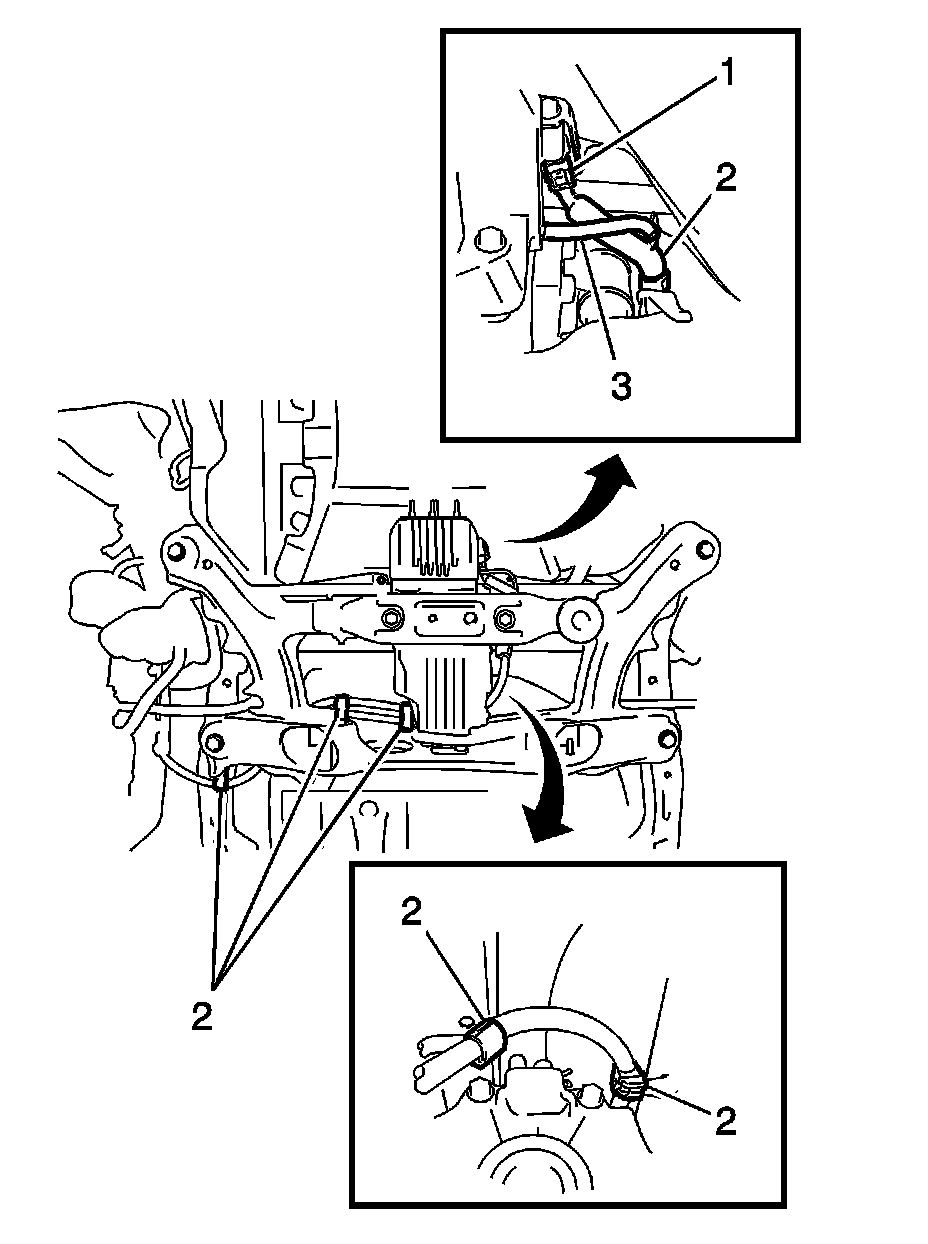 1
2
3
2
2
2