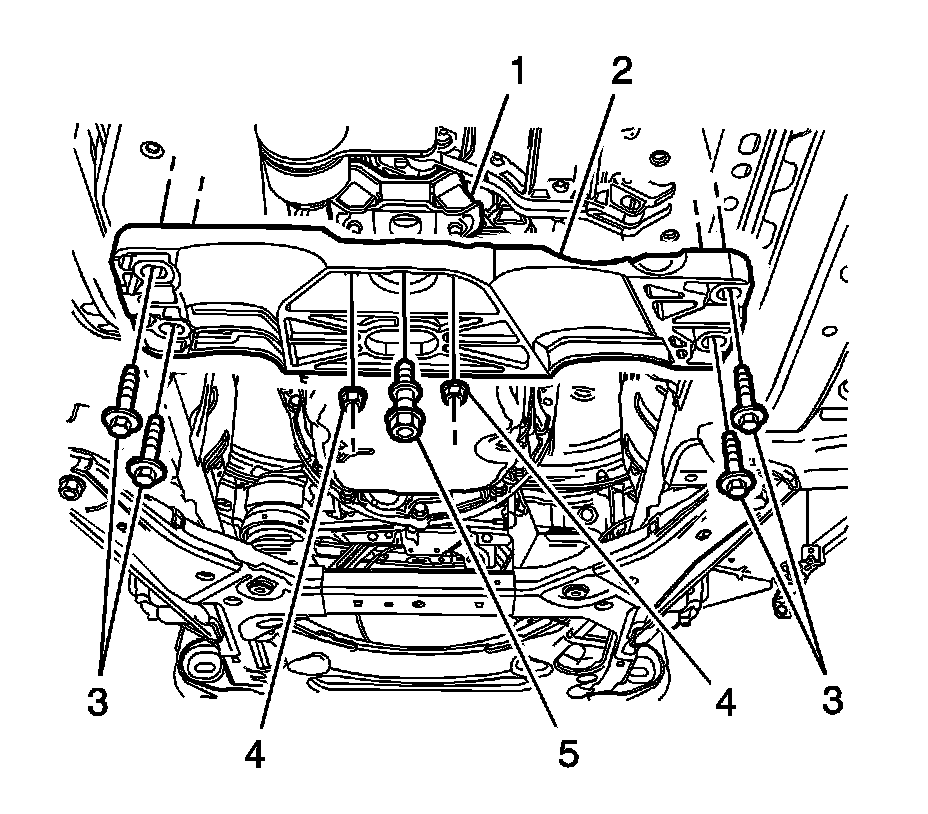 1
2
3
4
5
4
3