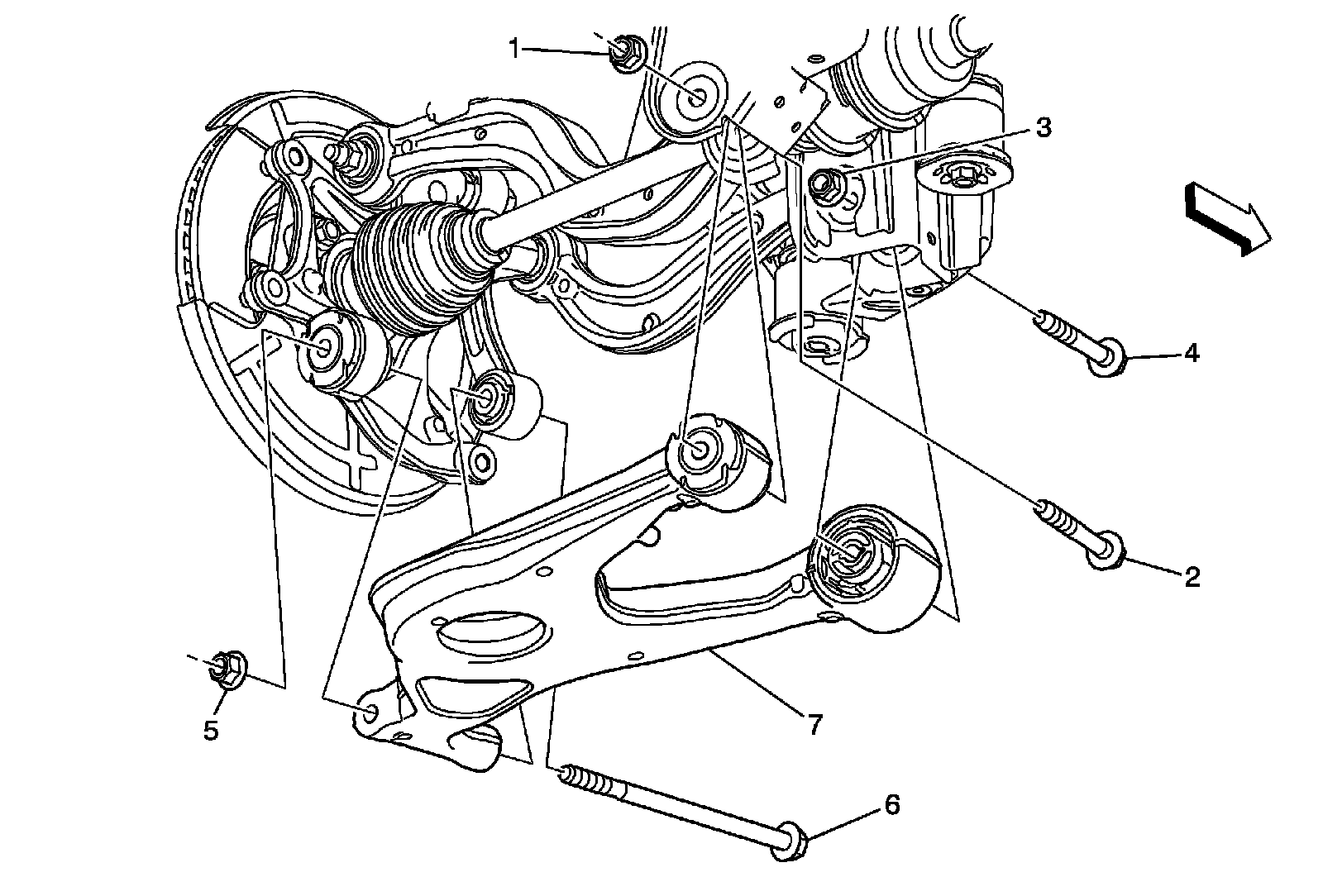 1
3
4
2
5
7
6