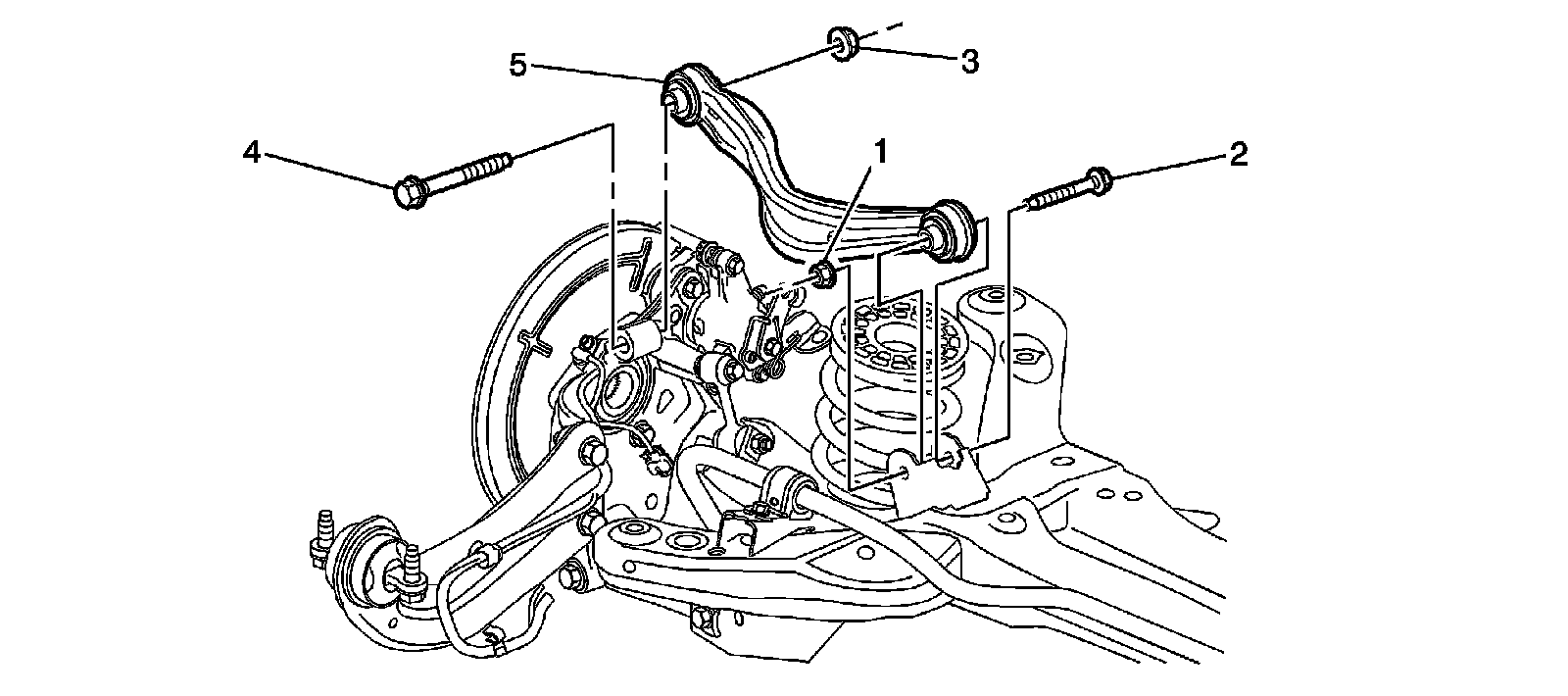 5
3
4
1
2