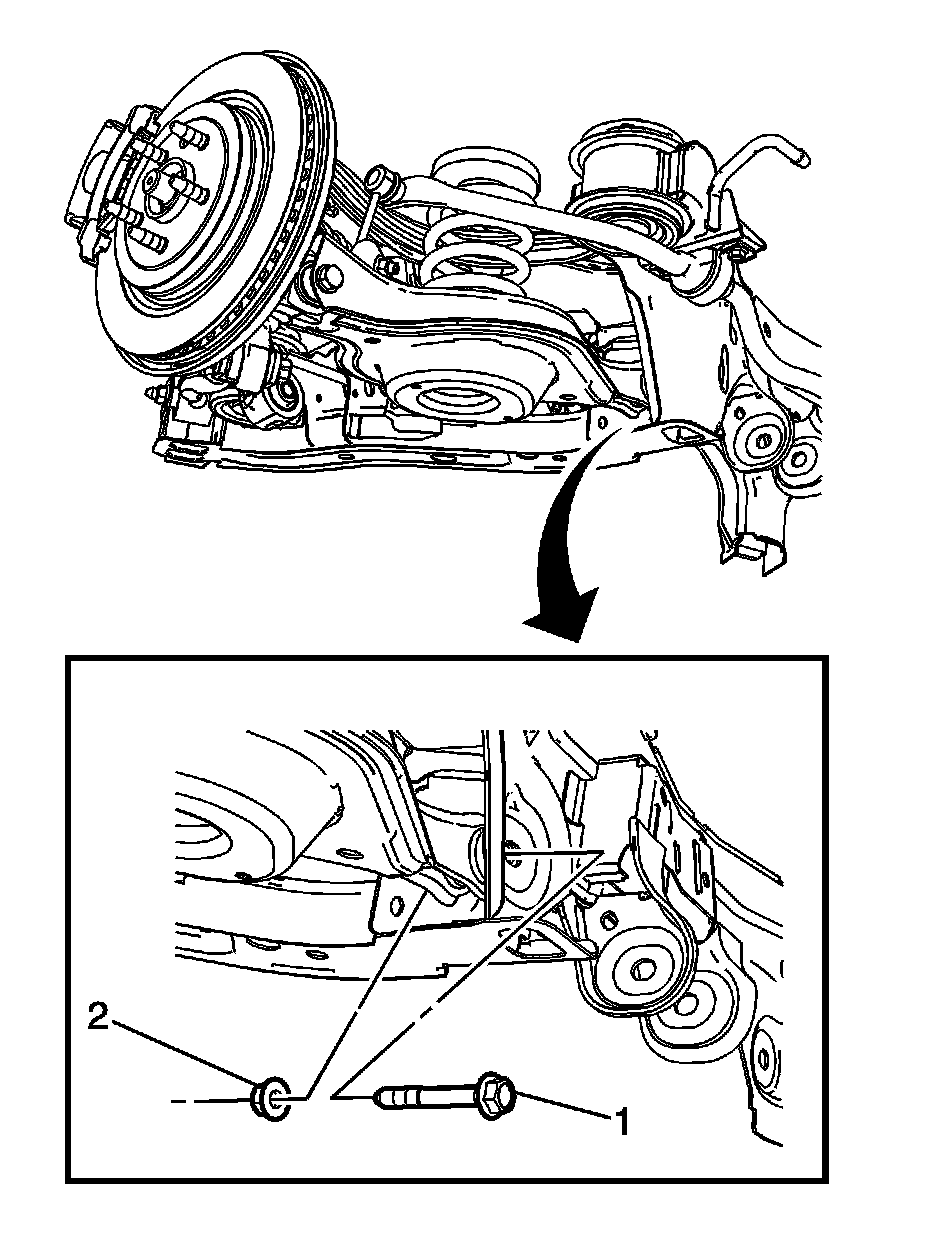 2
1