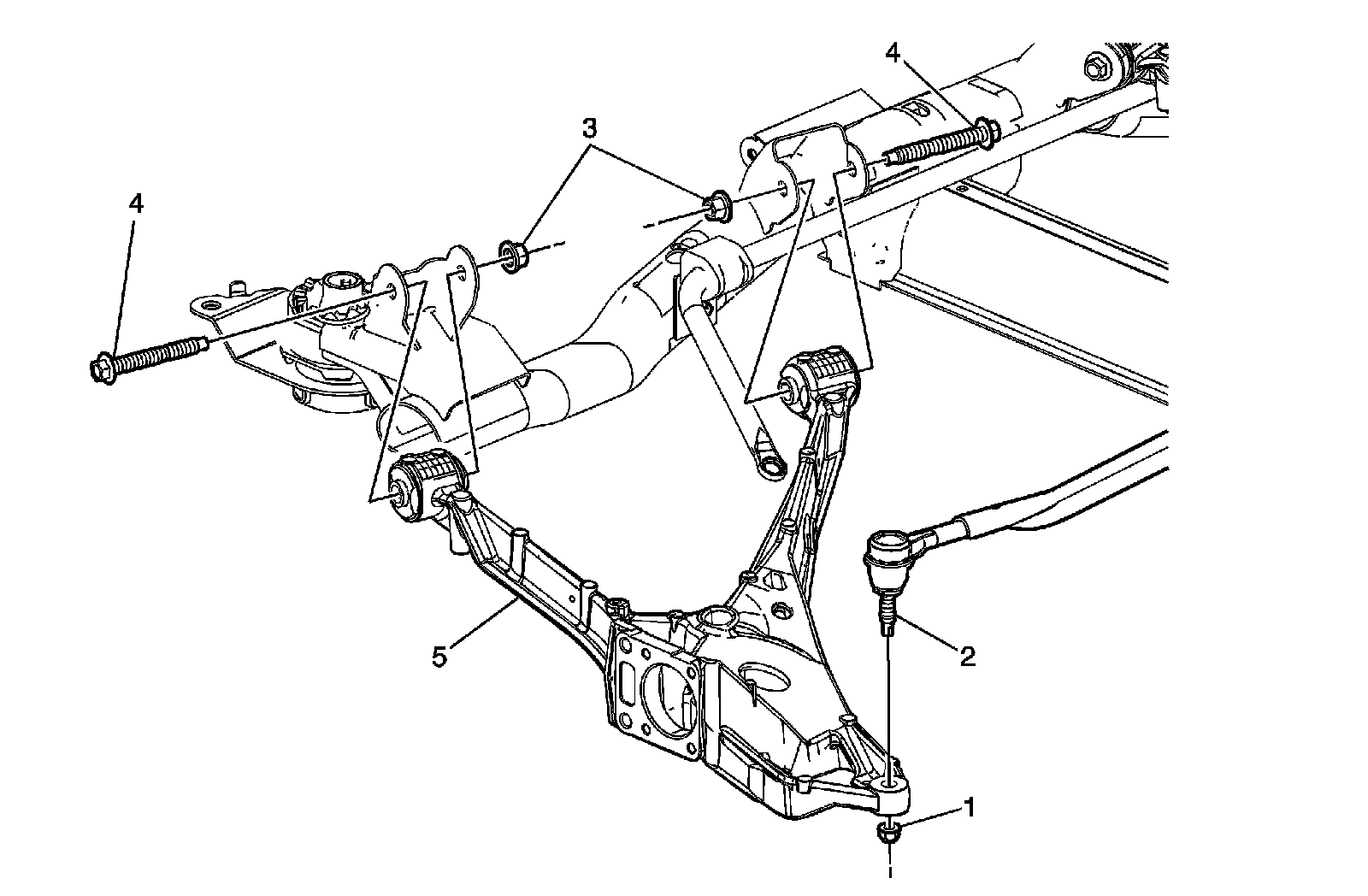 4
3
4
5
2
1