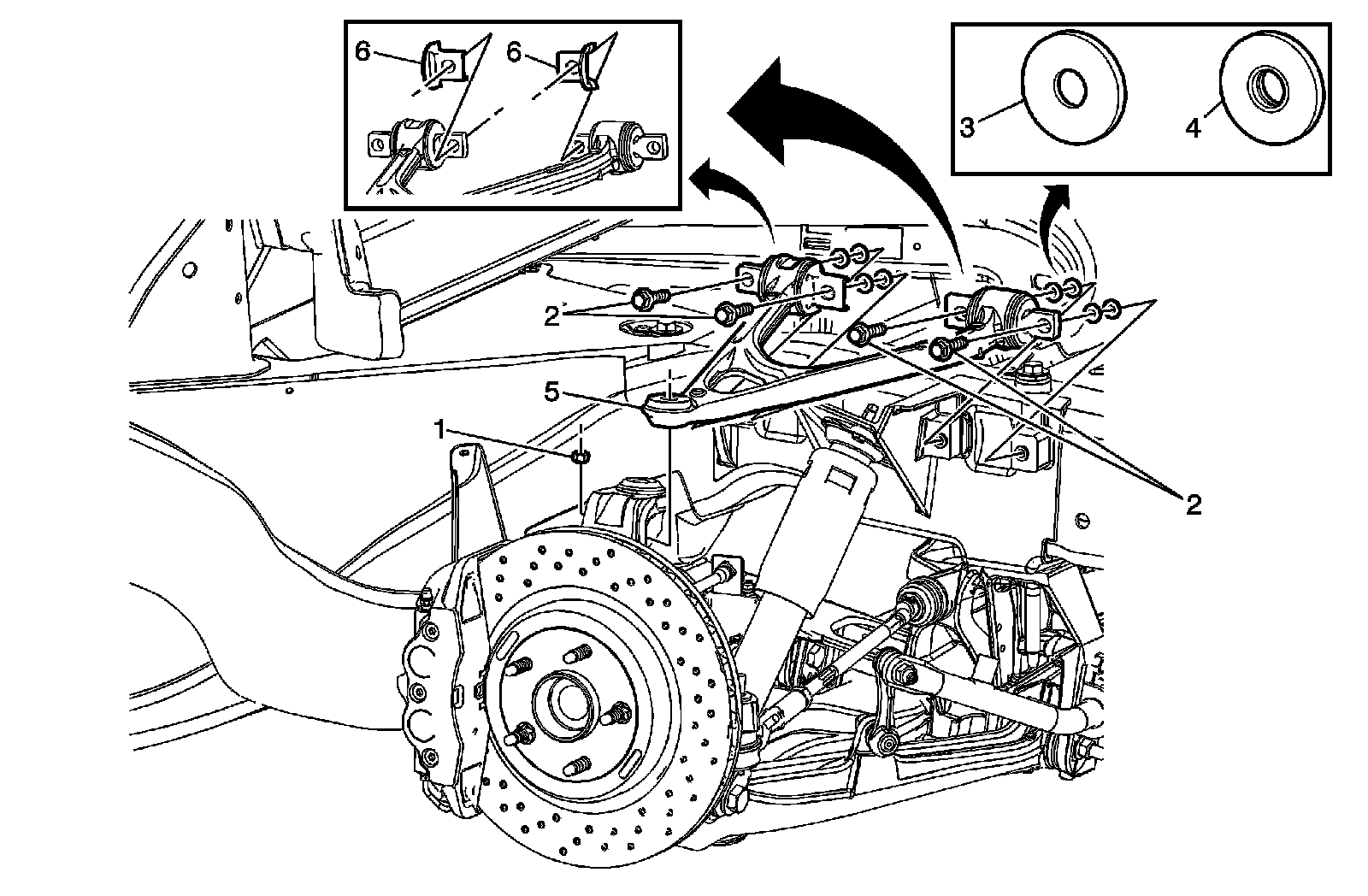 6
6
3
4
2
5
1
2