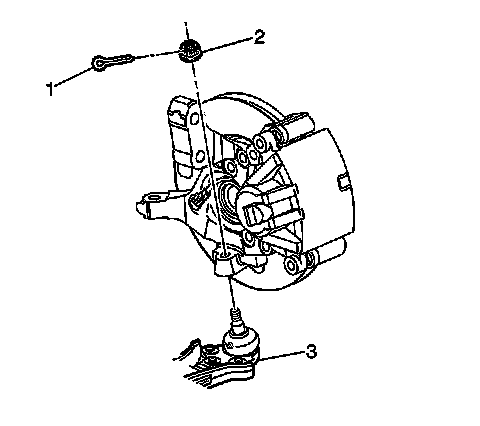 2
1
3