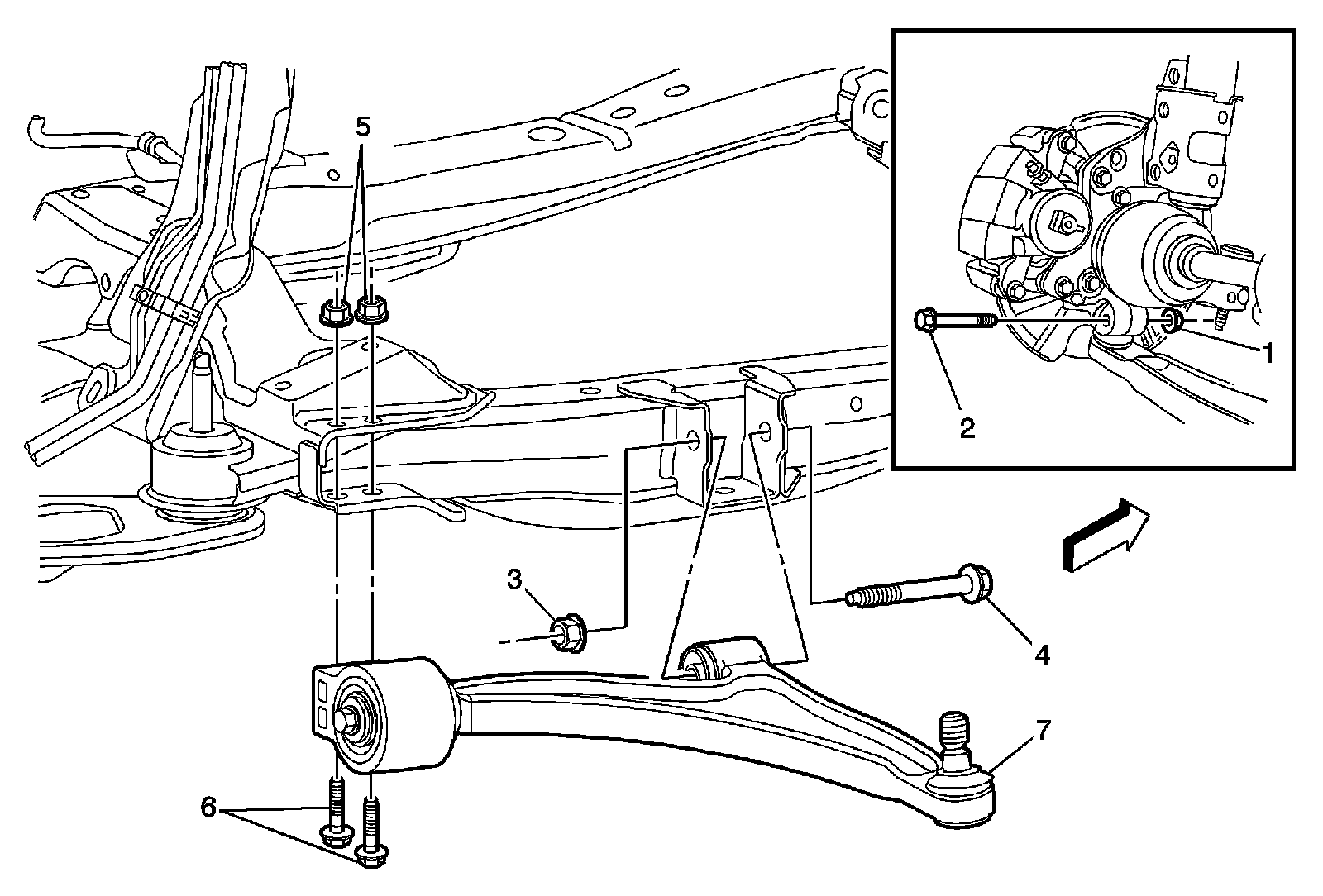 5
1
2
3
4
7
6