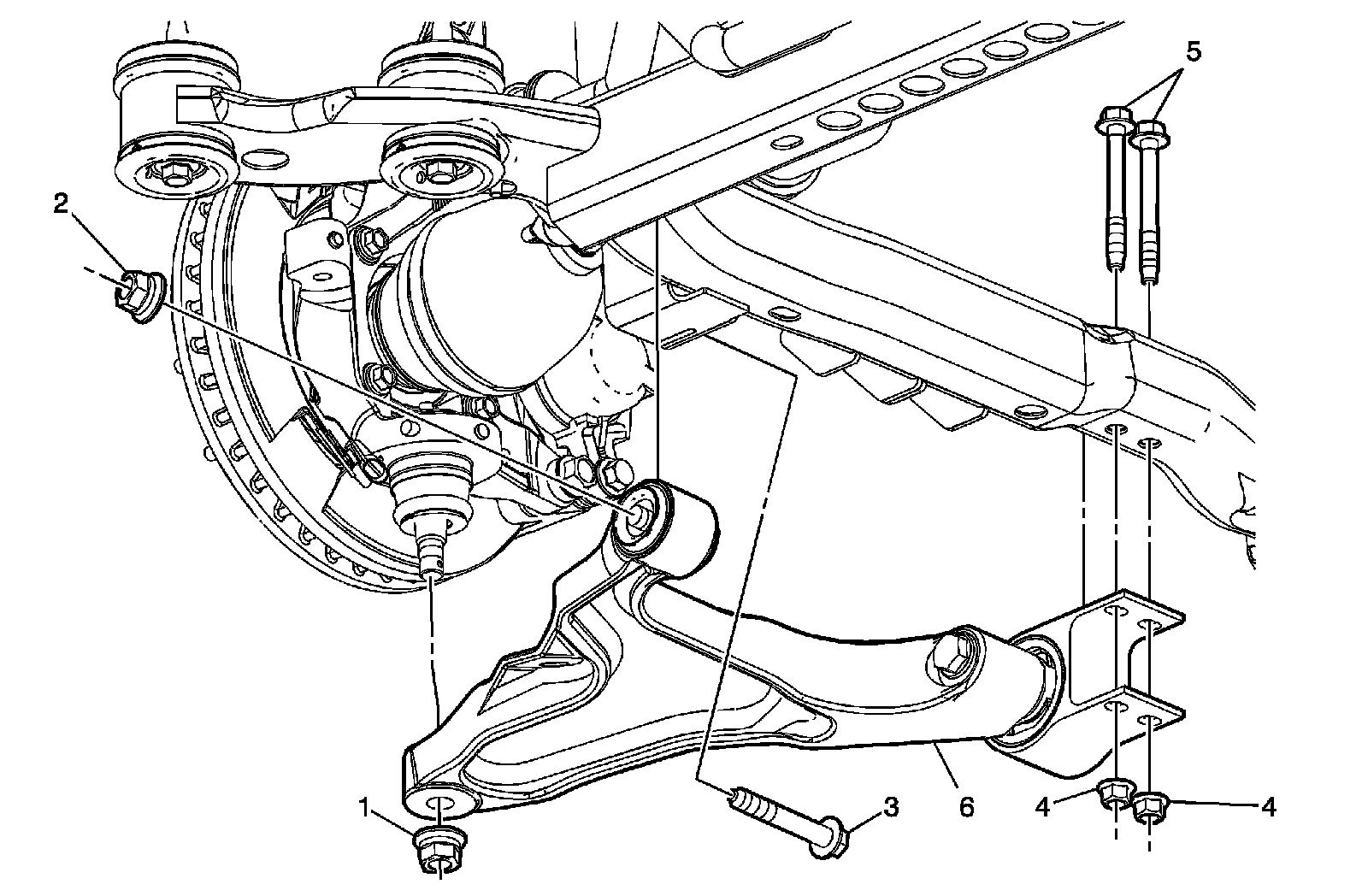 5
2
1
3
6
4
4