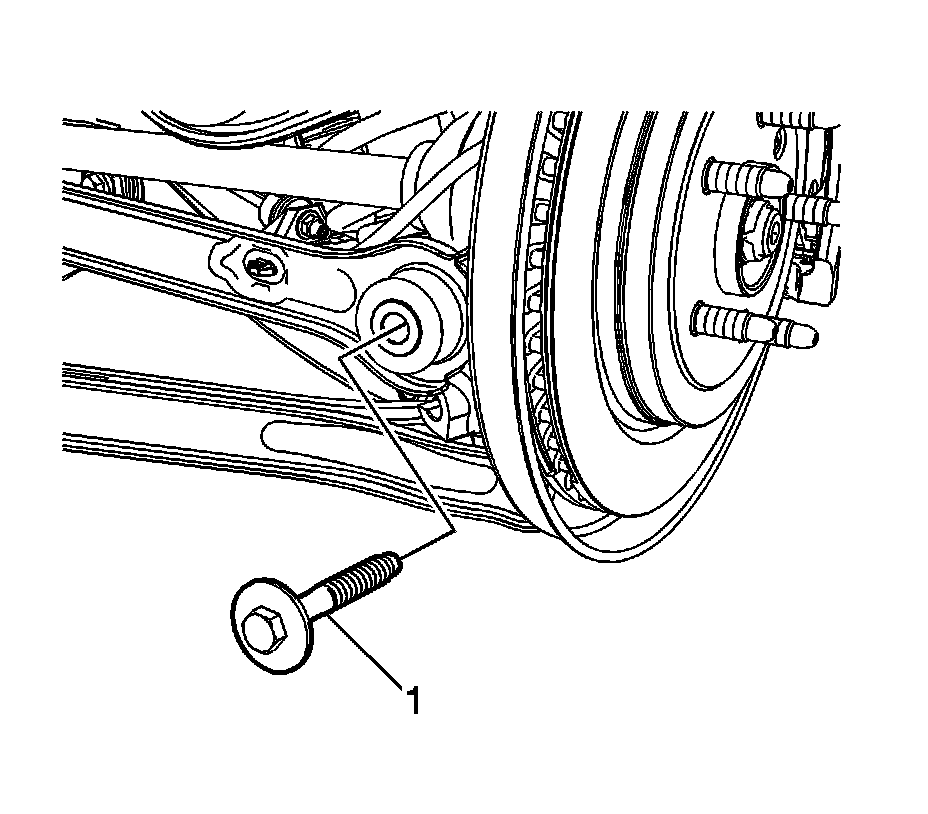 1