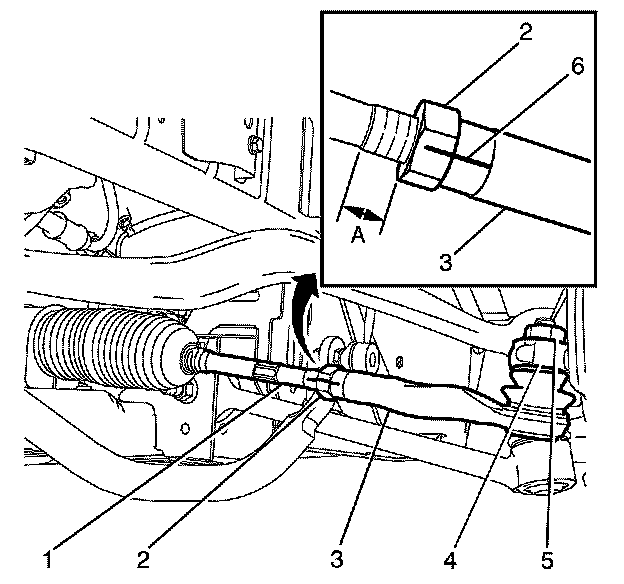 2
6
A
3
1
2
3
4
5