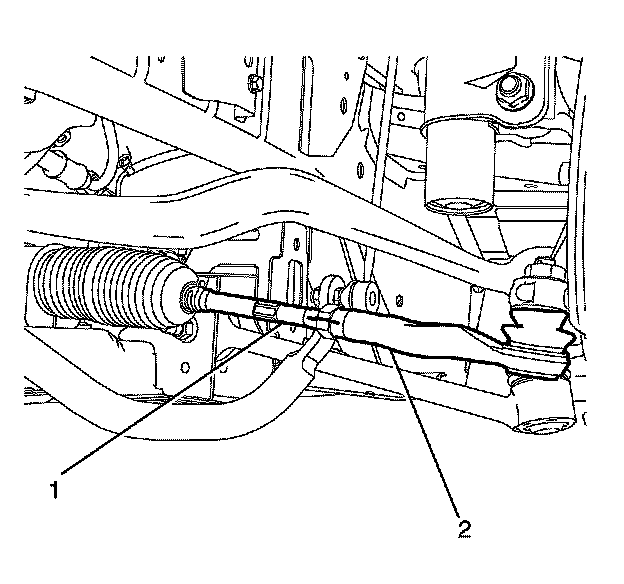 1

2