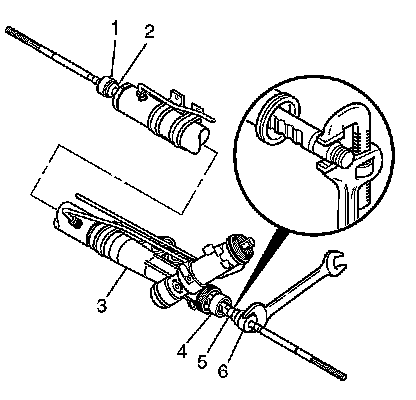 1
2
3
4
5
6