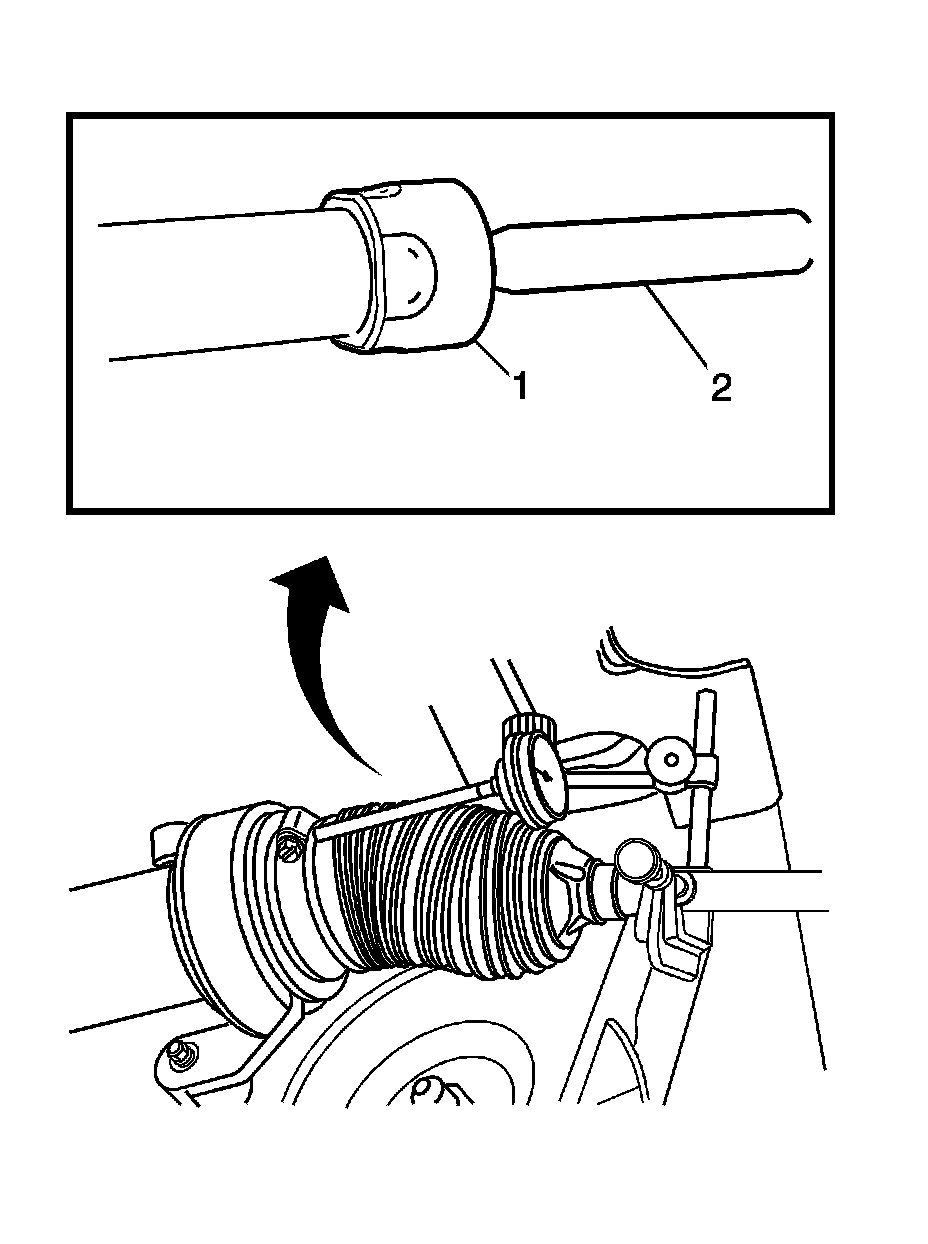 1
2