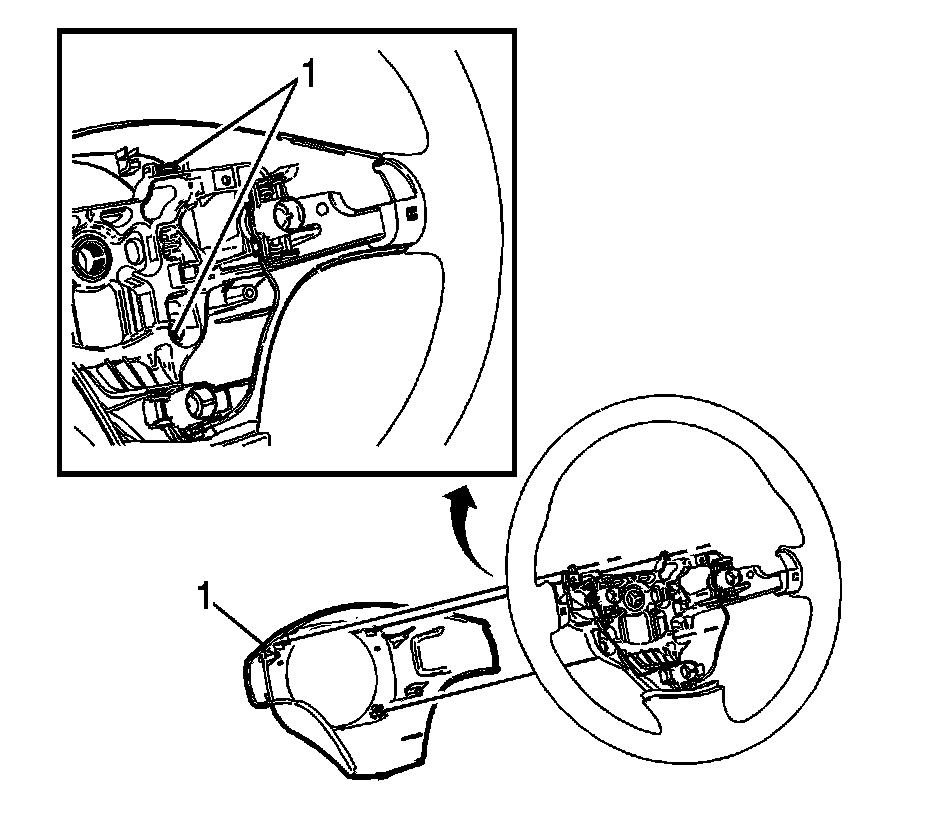 1

1