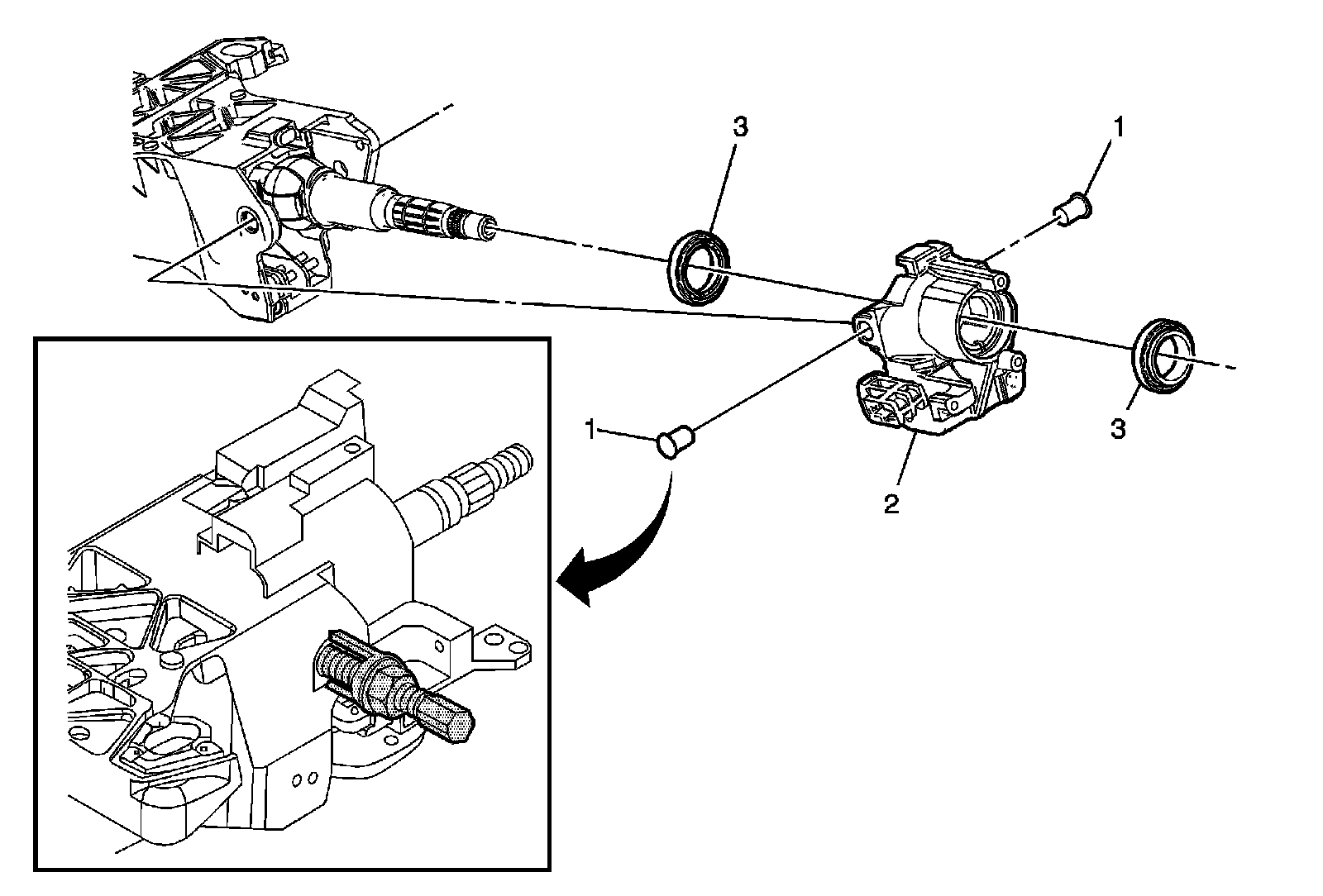 3
1
1
3
2