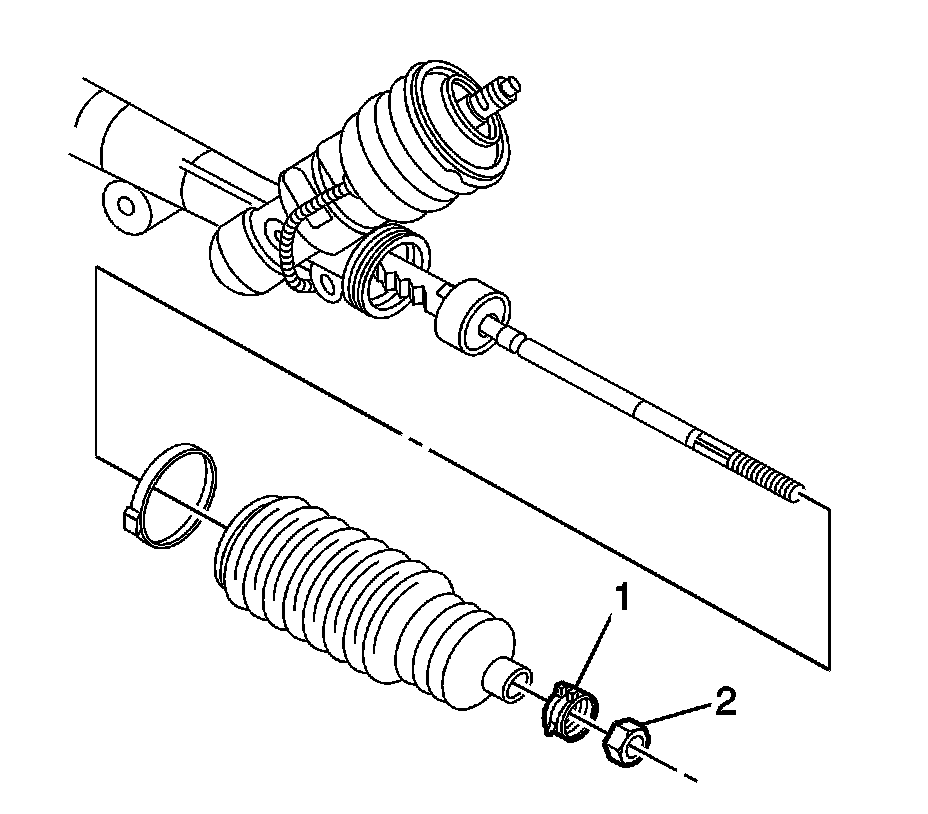 1
2