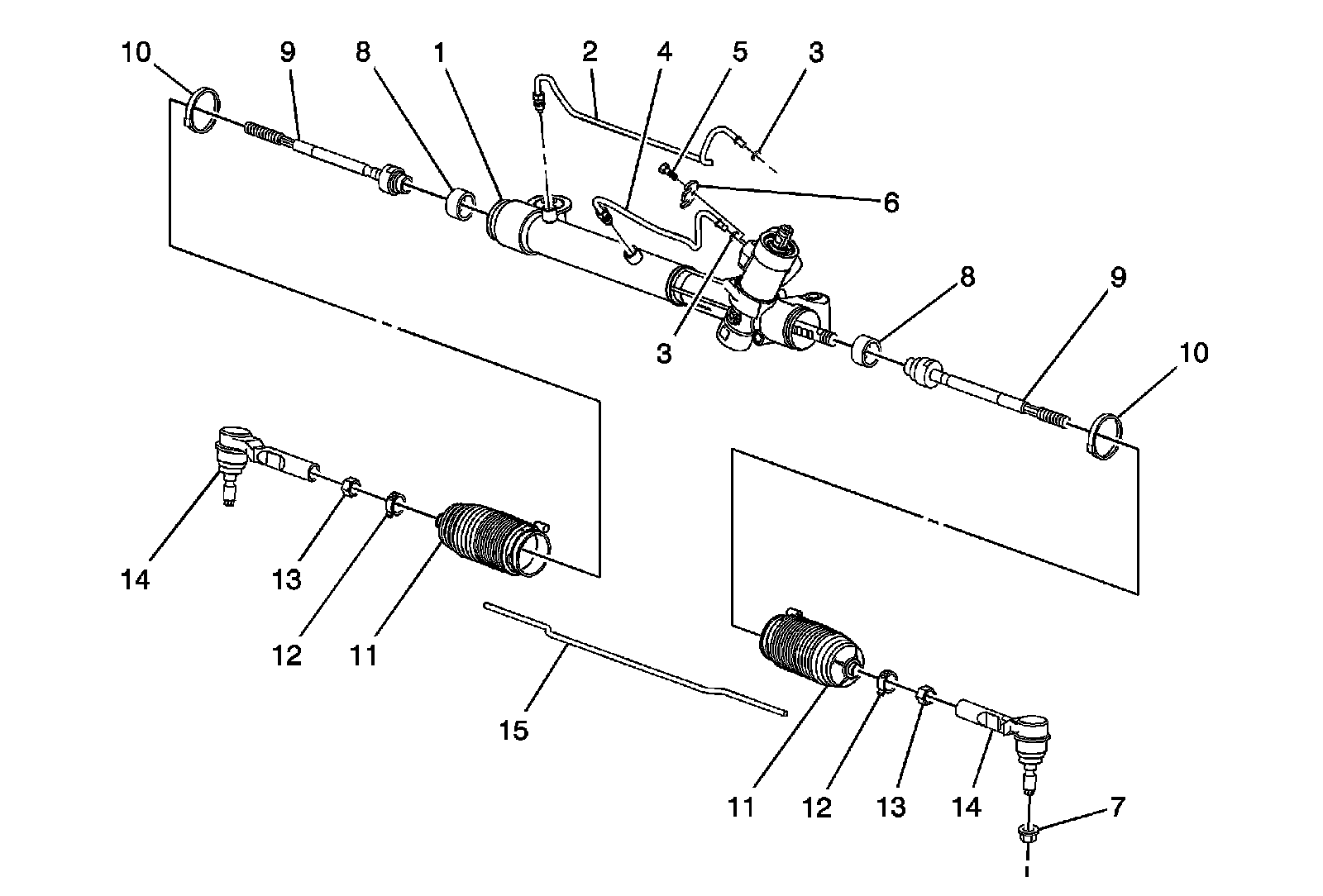 10 9 8 1 2 4 5 3

6

8

9

3

10

14 13 12 11

15

11 12 13 14

7