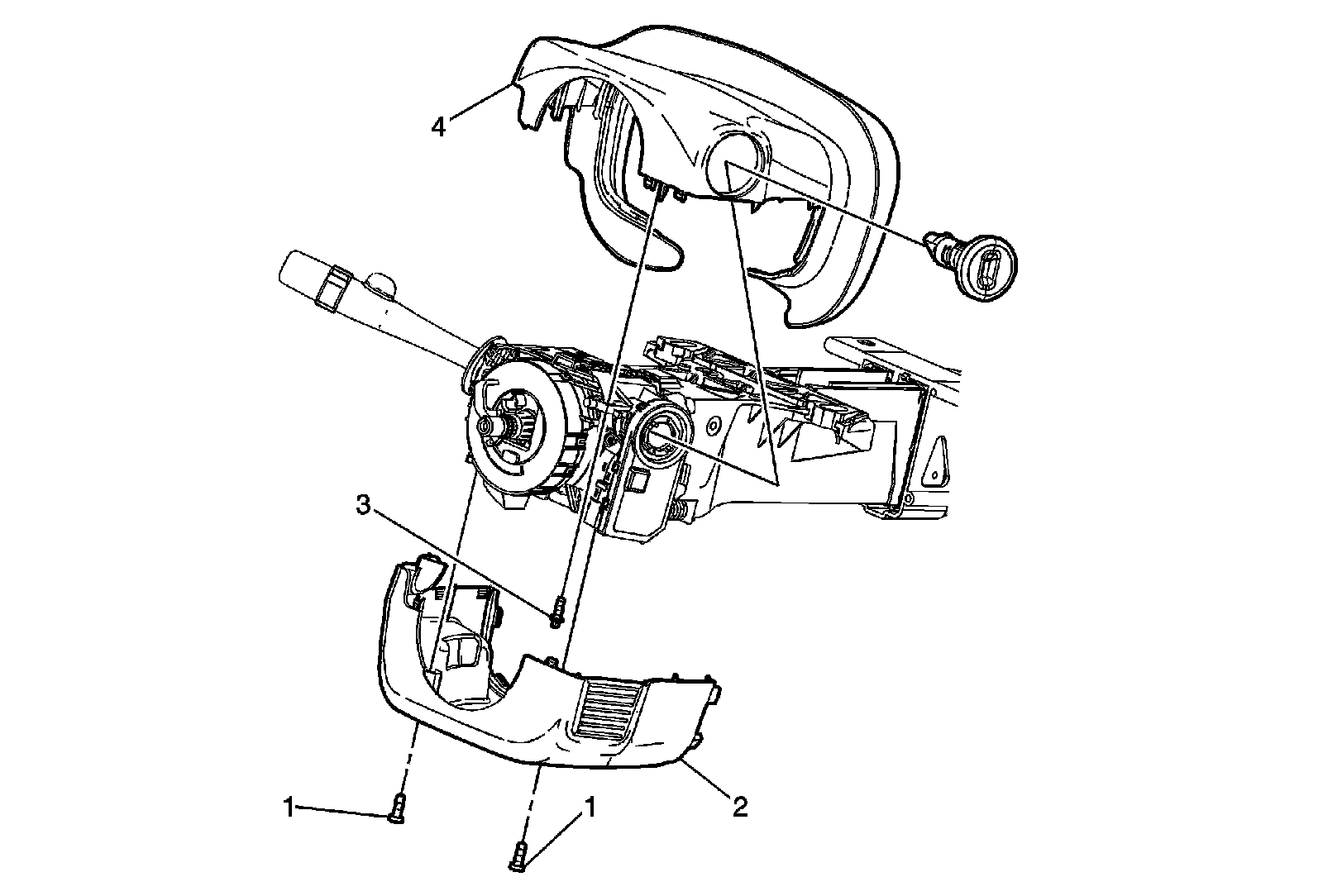 4

3

1

1

2