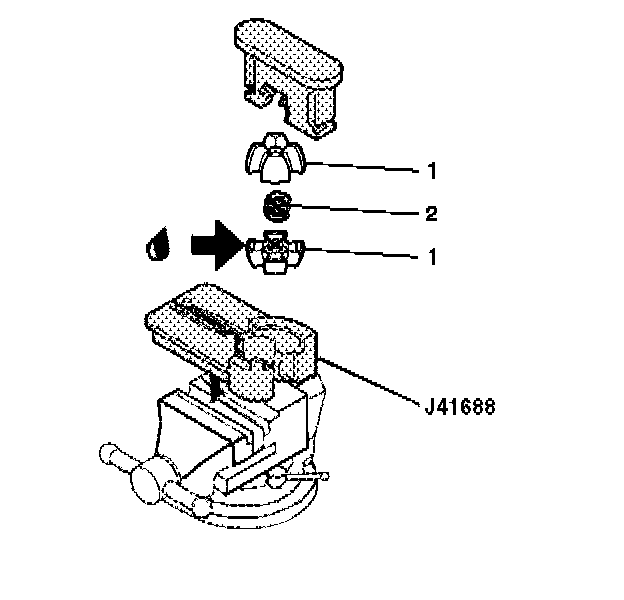 1
2
1
J41688