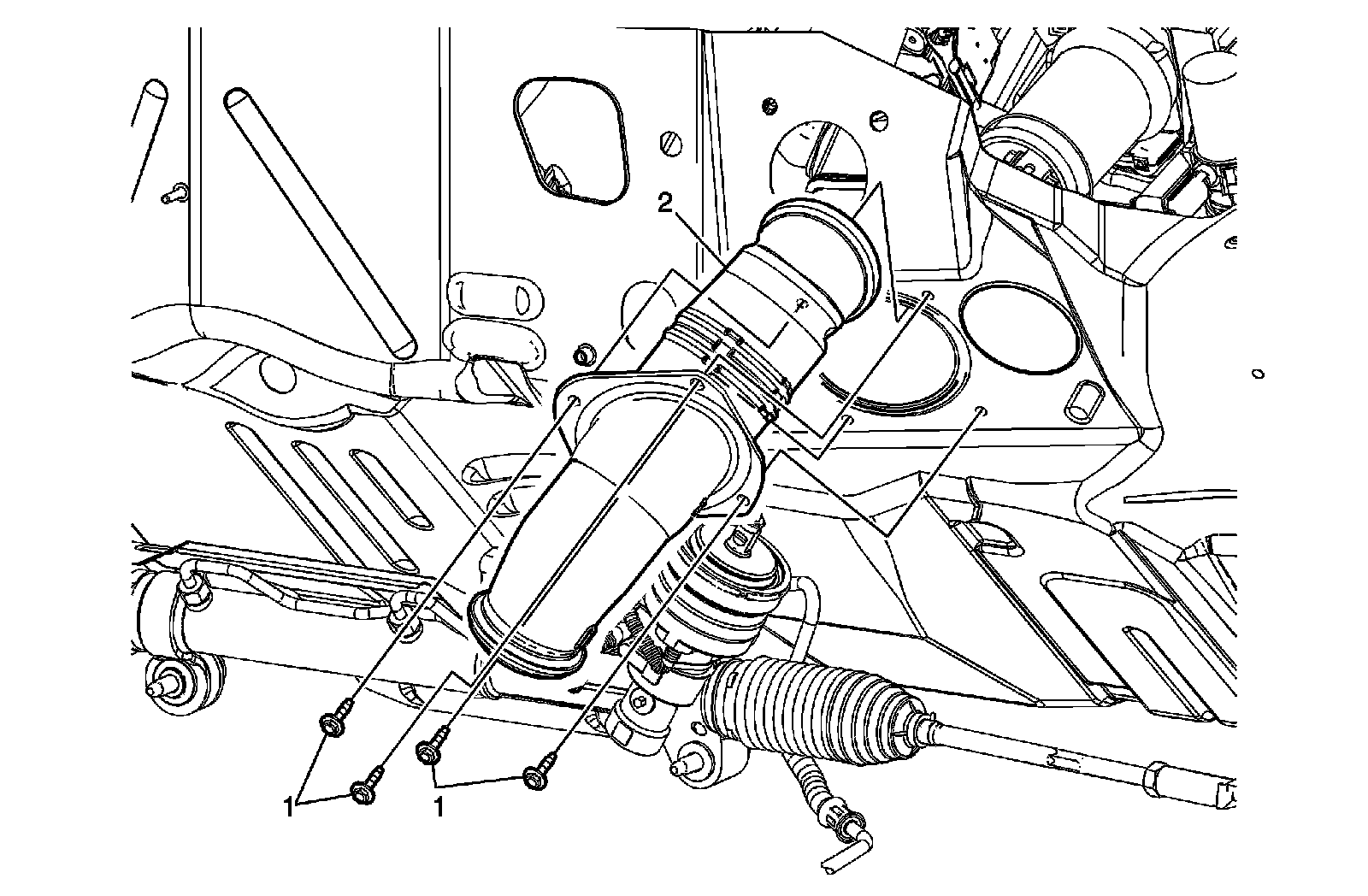 2

1

1