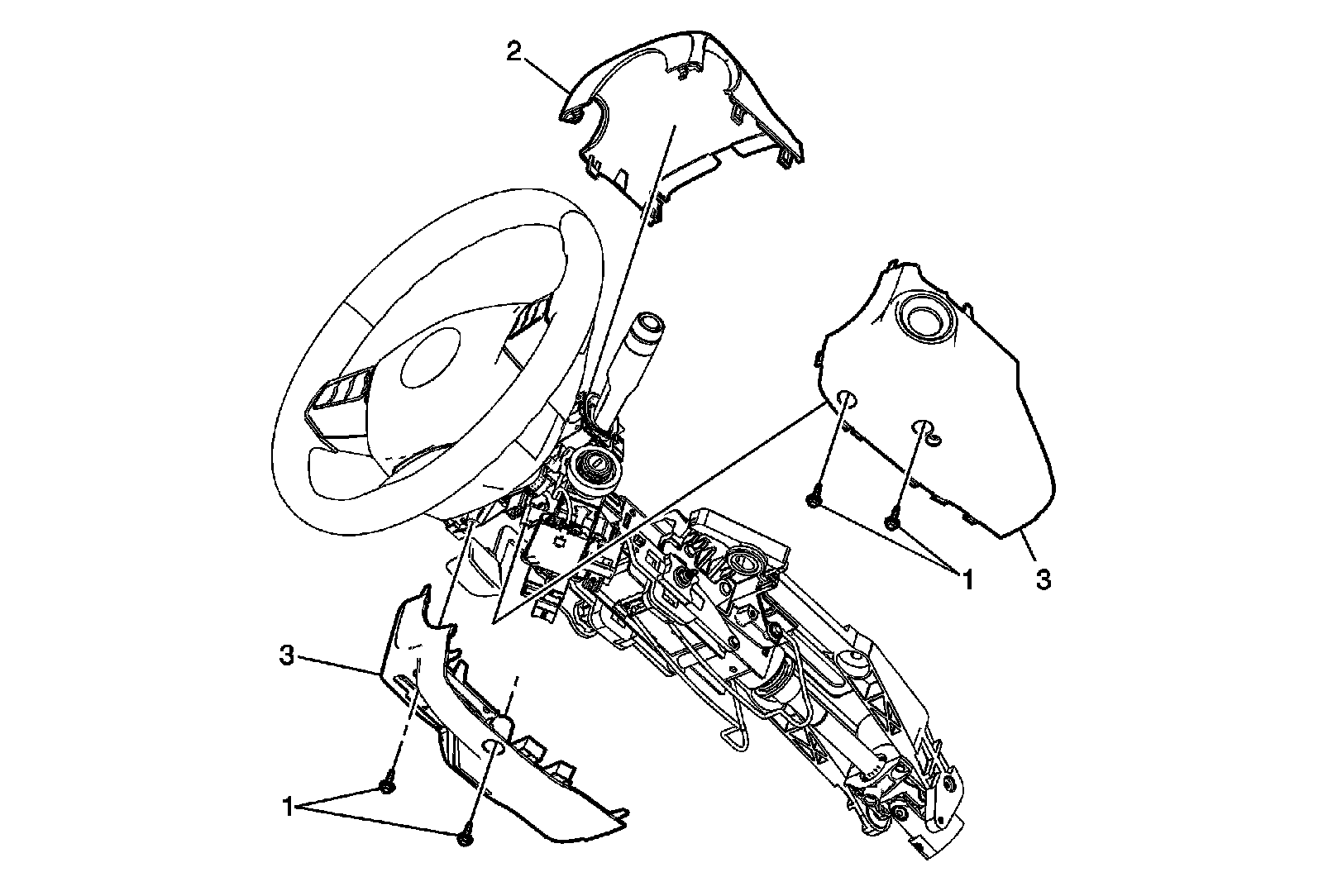 2

1

3

3

1