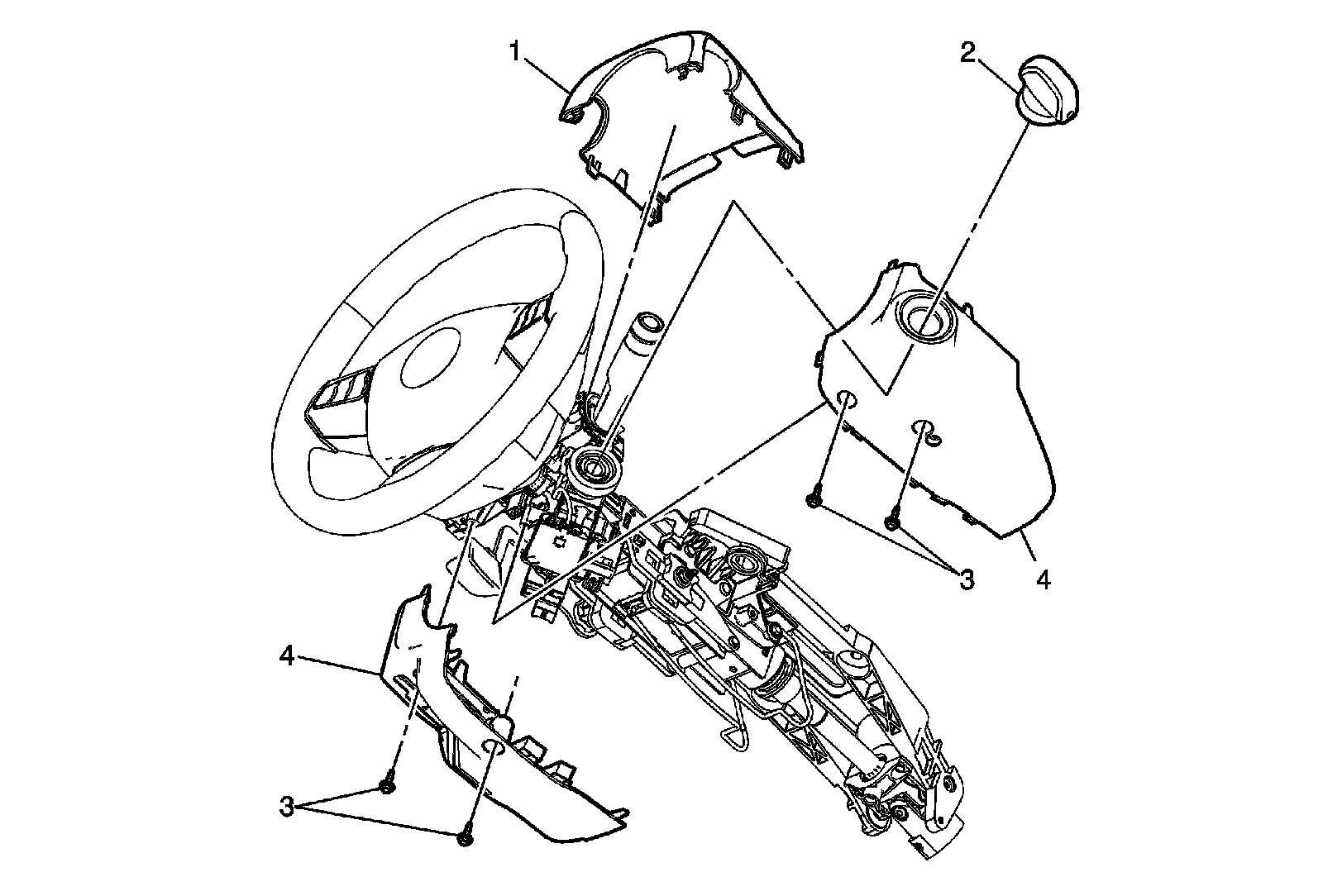 1
2
3
4
4
3