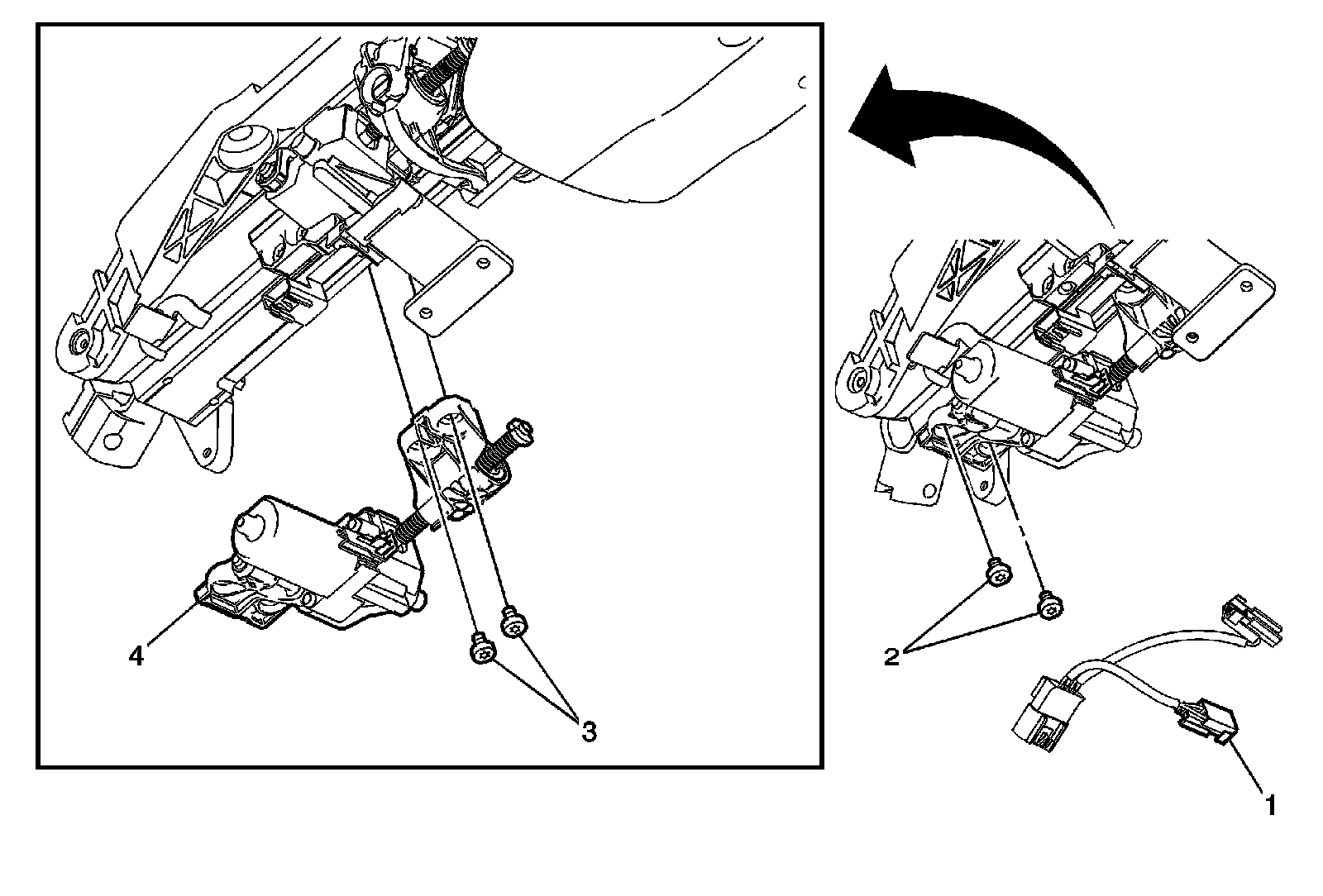 4

3

2

1