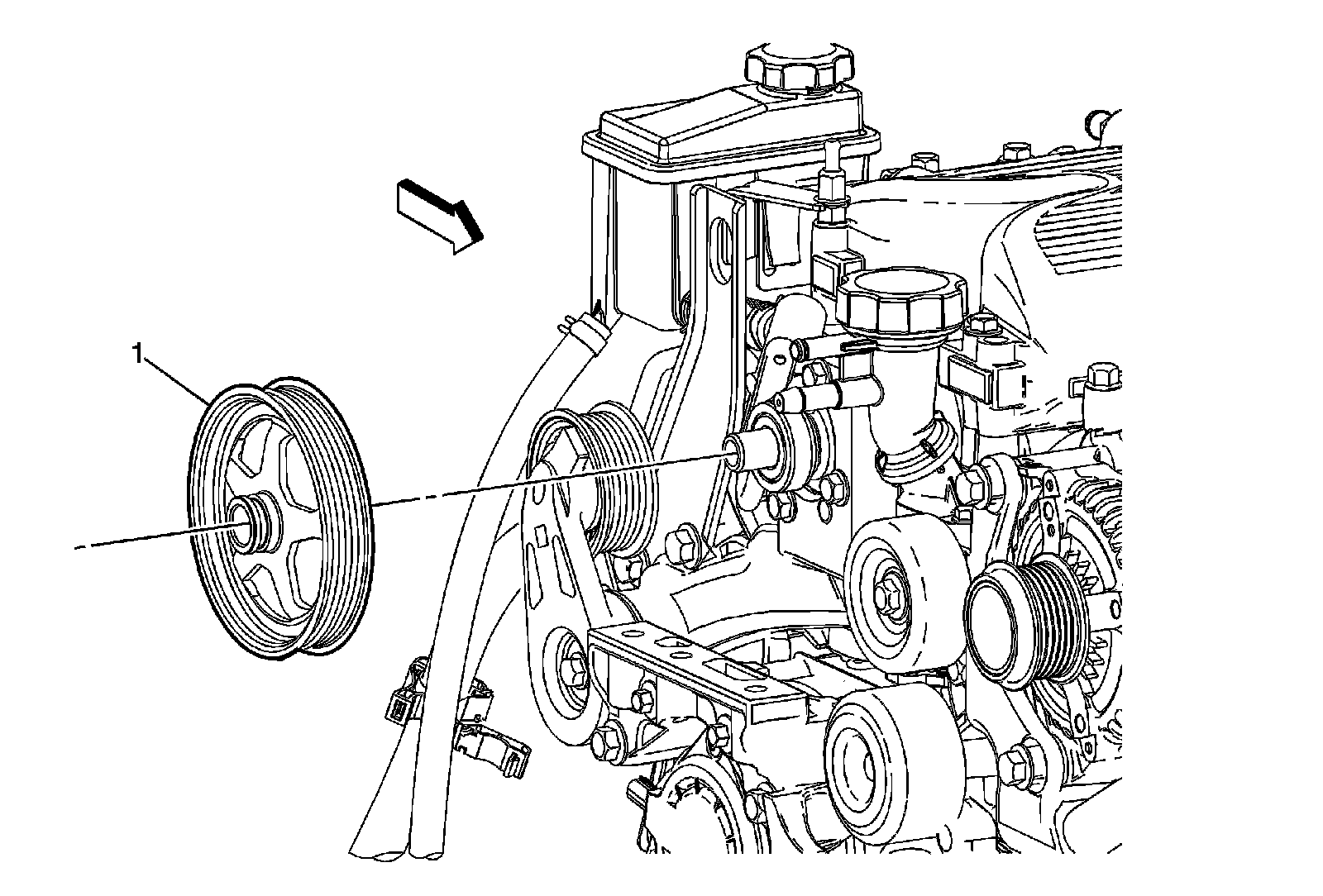 1