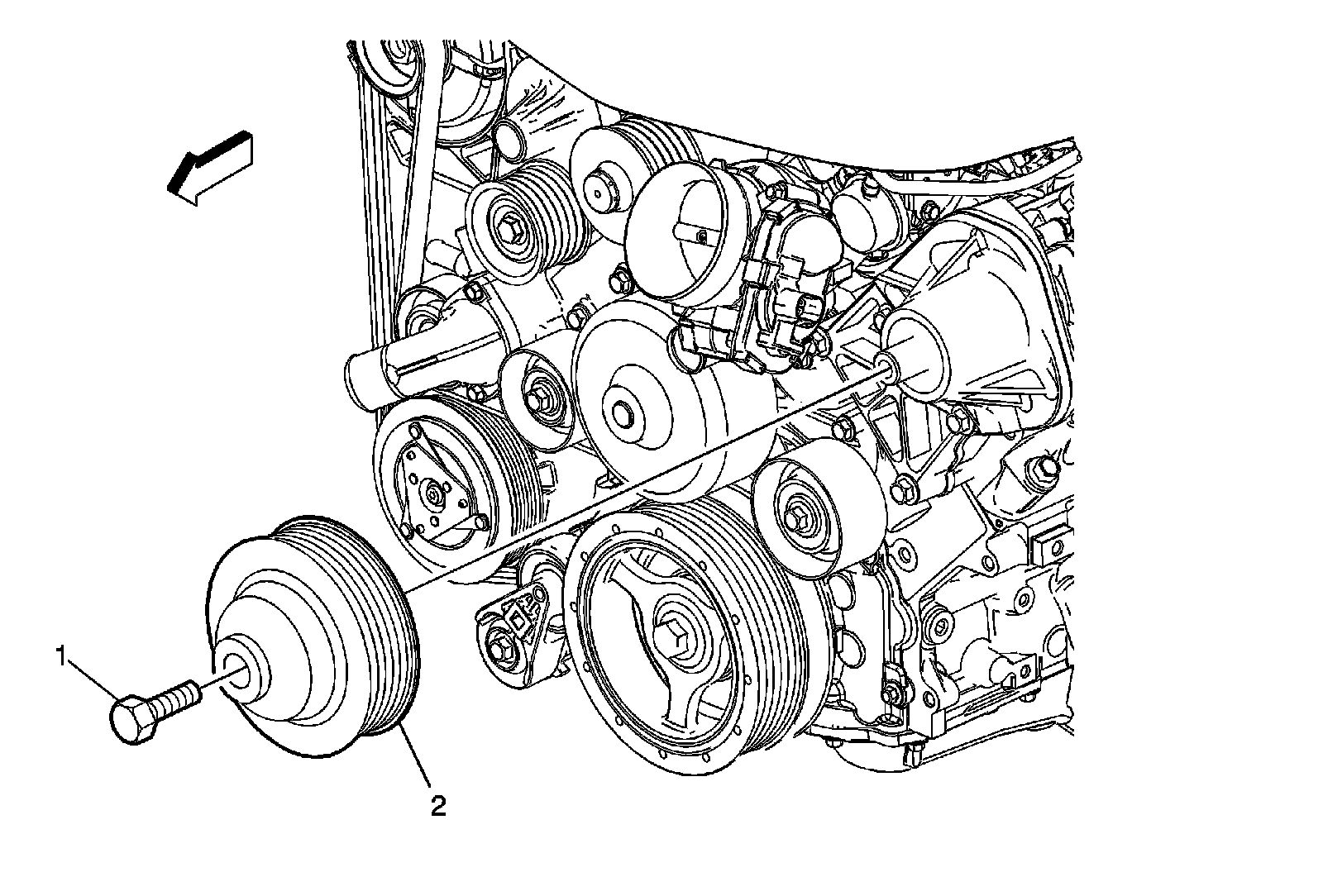 1

2