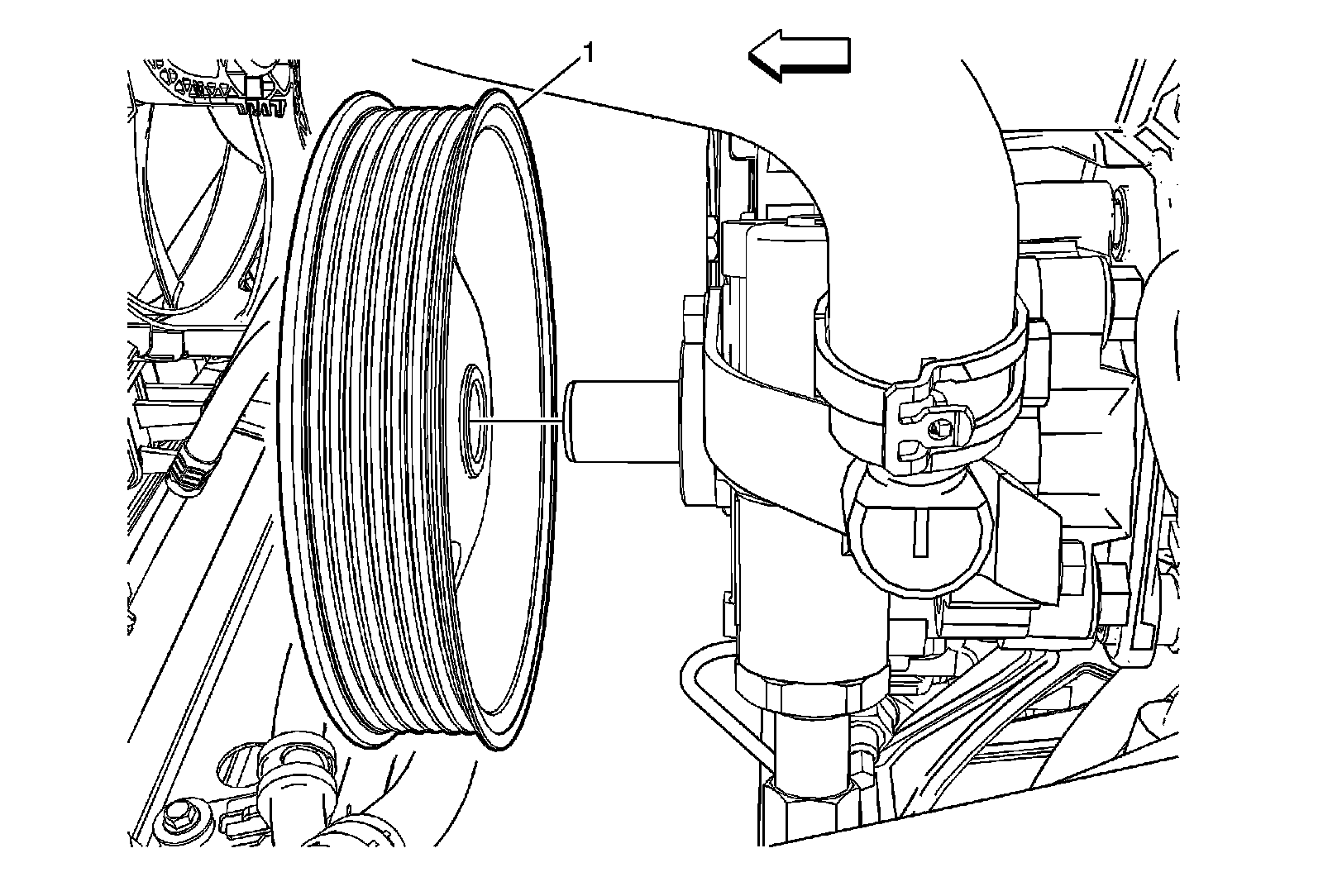 1