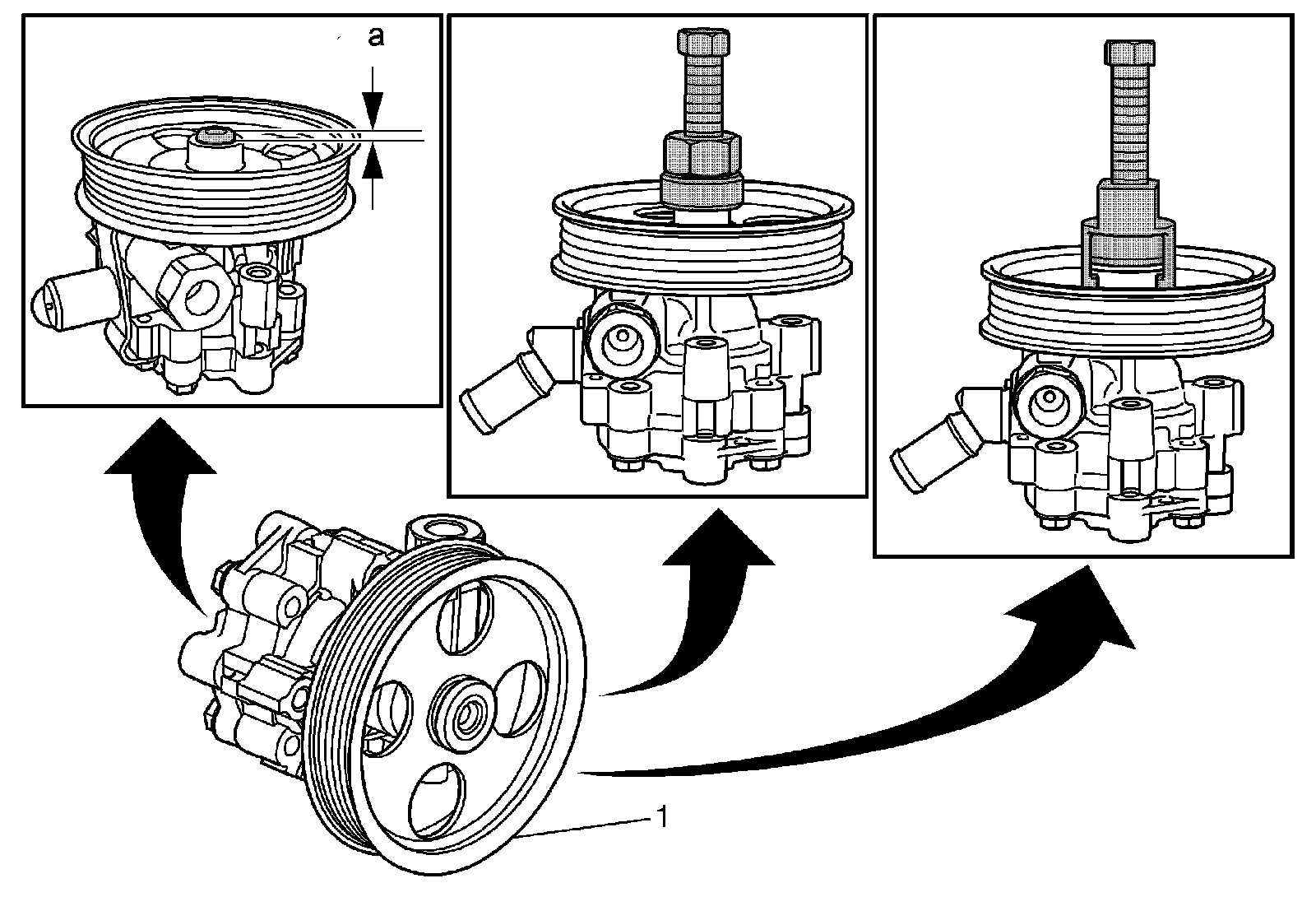 a

1