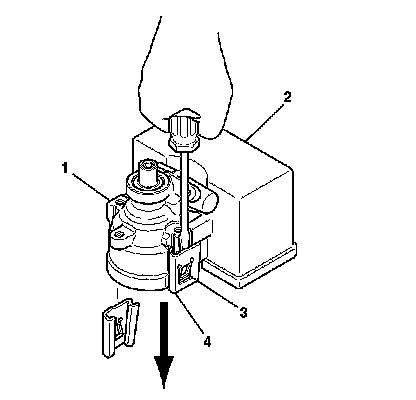 2
1
3
4