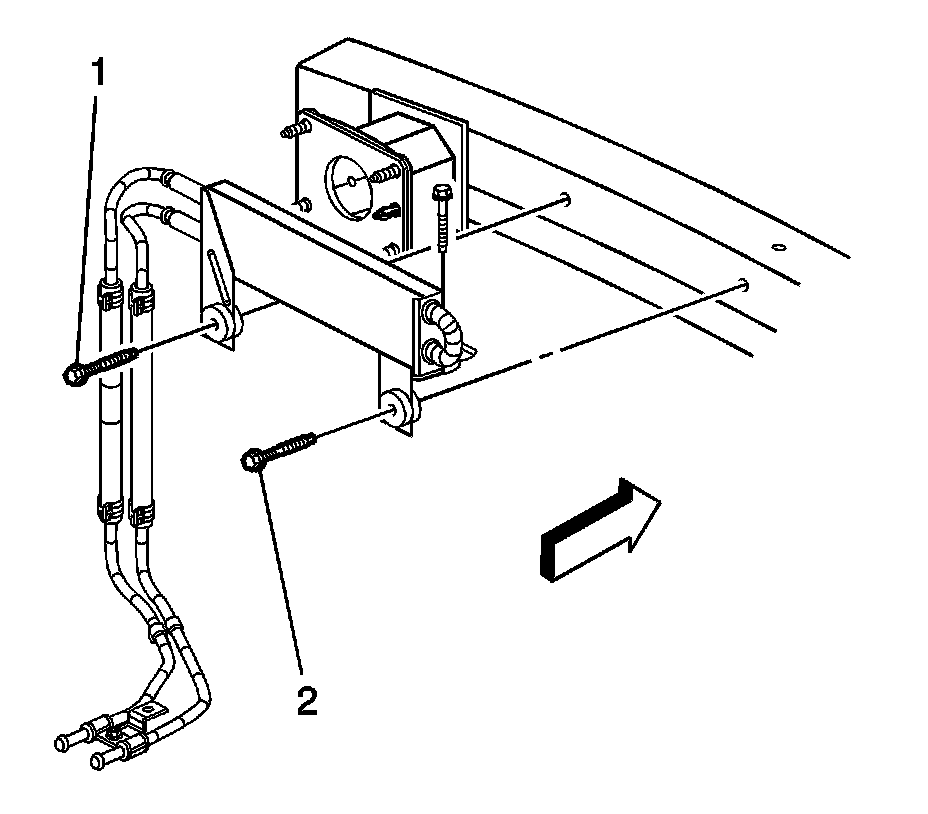 1

2