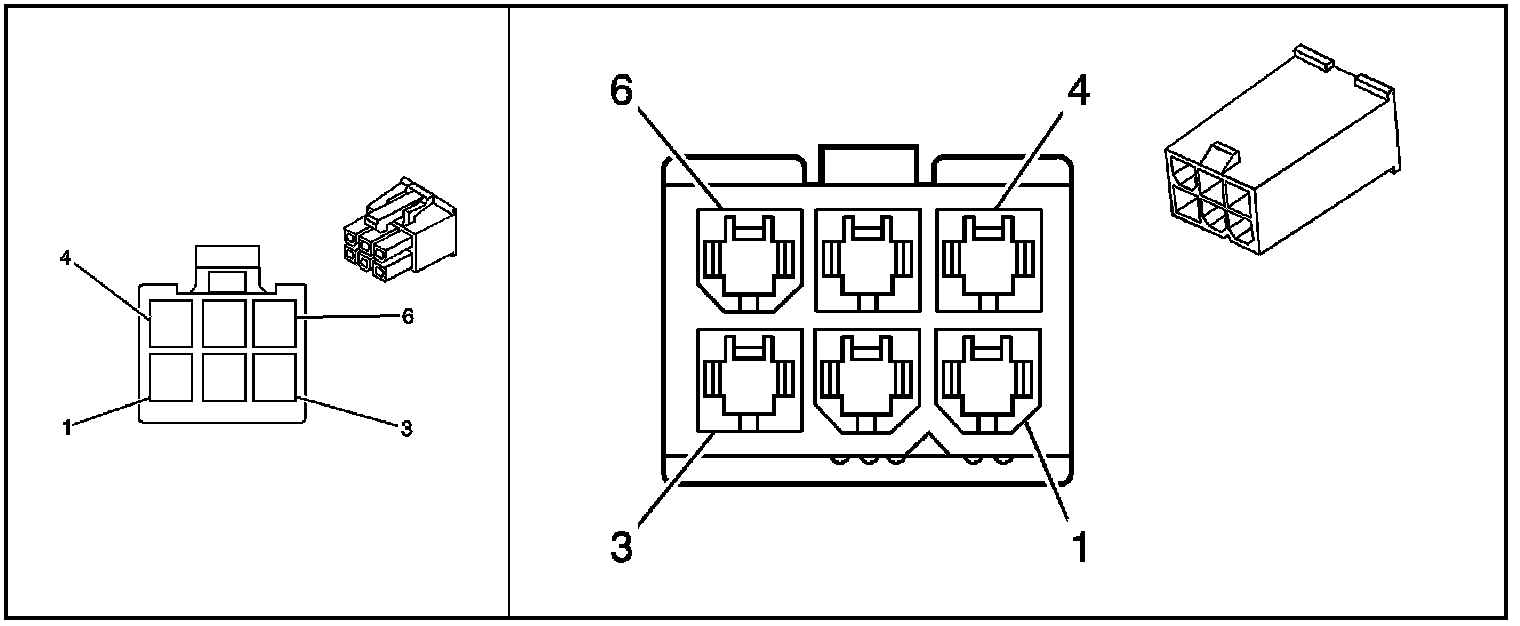 4
6
1
3

6
4
3
1