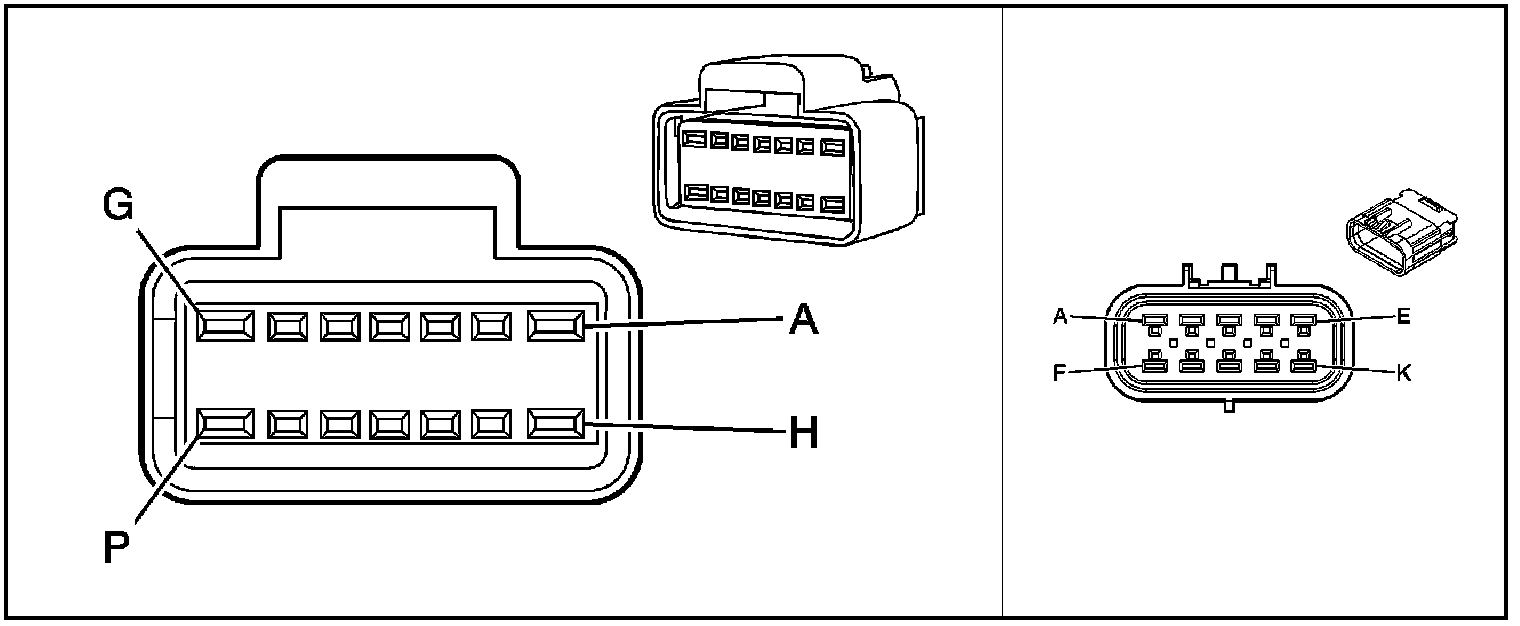 G
A
H
P

A
E
F
K