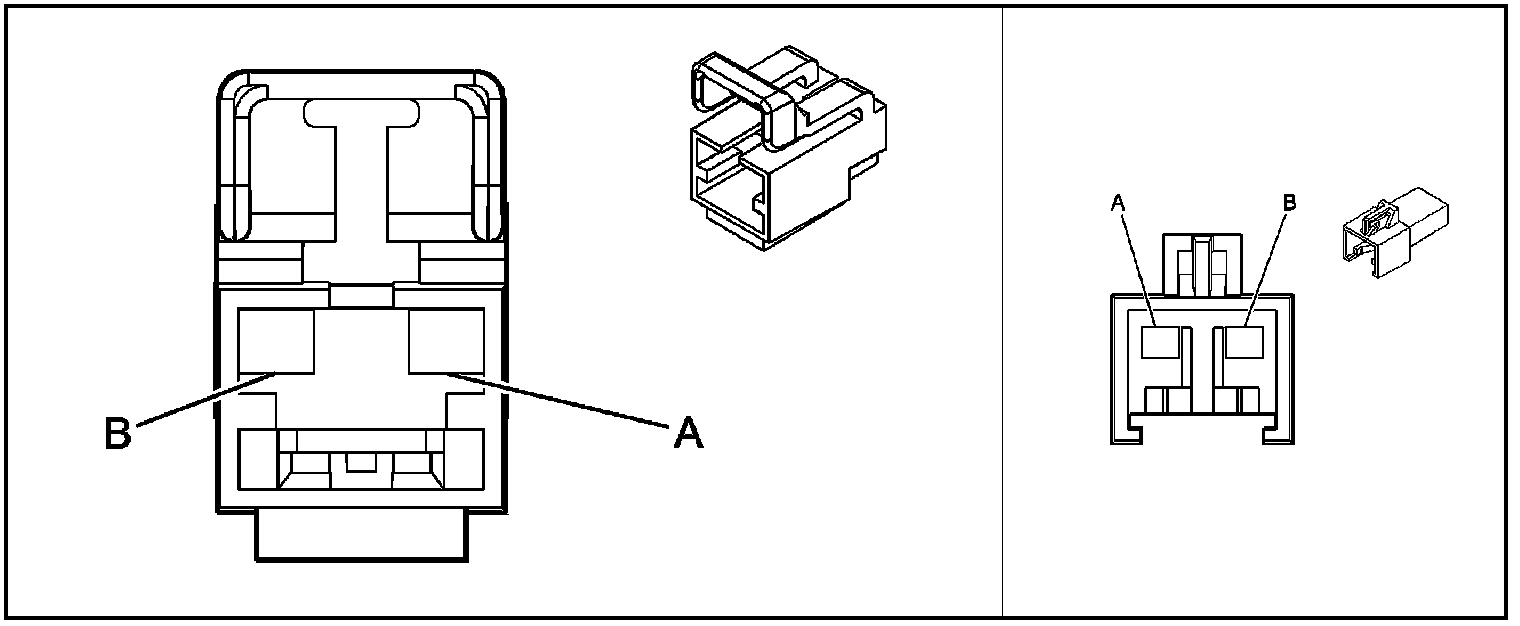 B

A

A

B