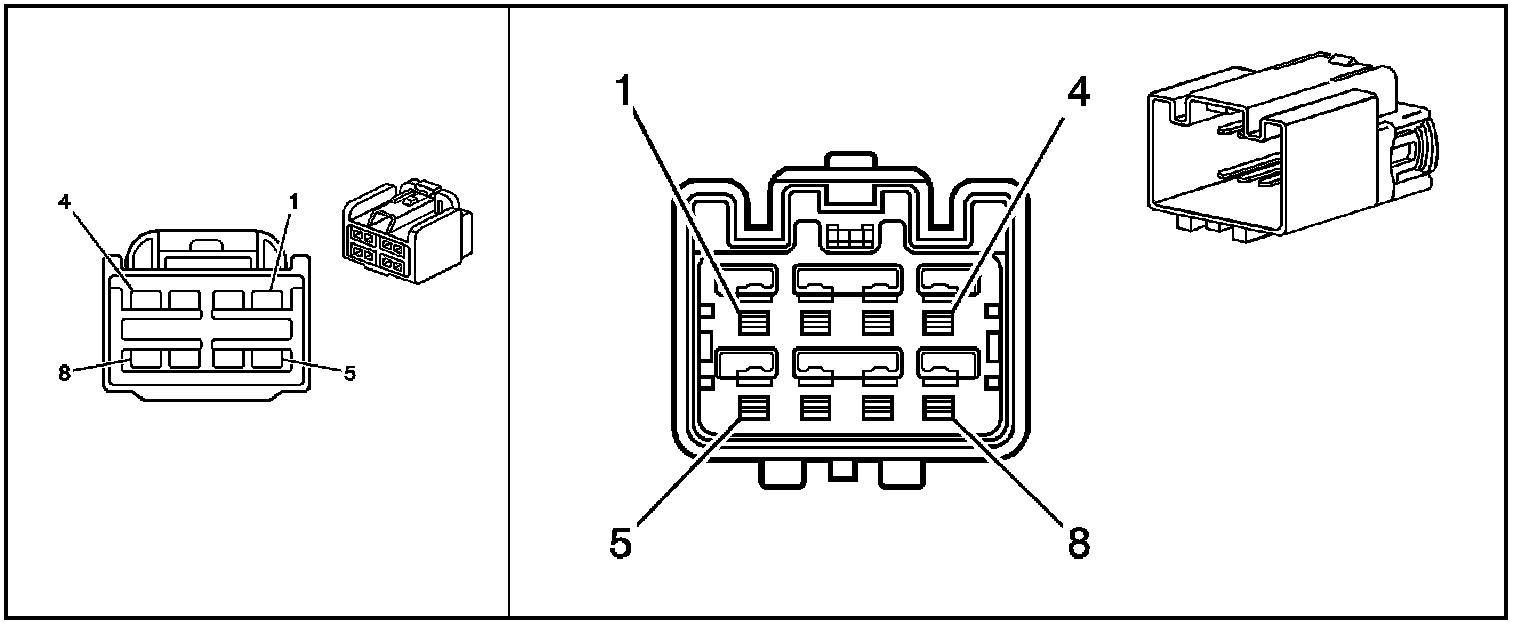 4
1
8
5

1
4
5
8