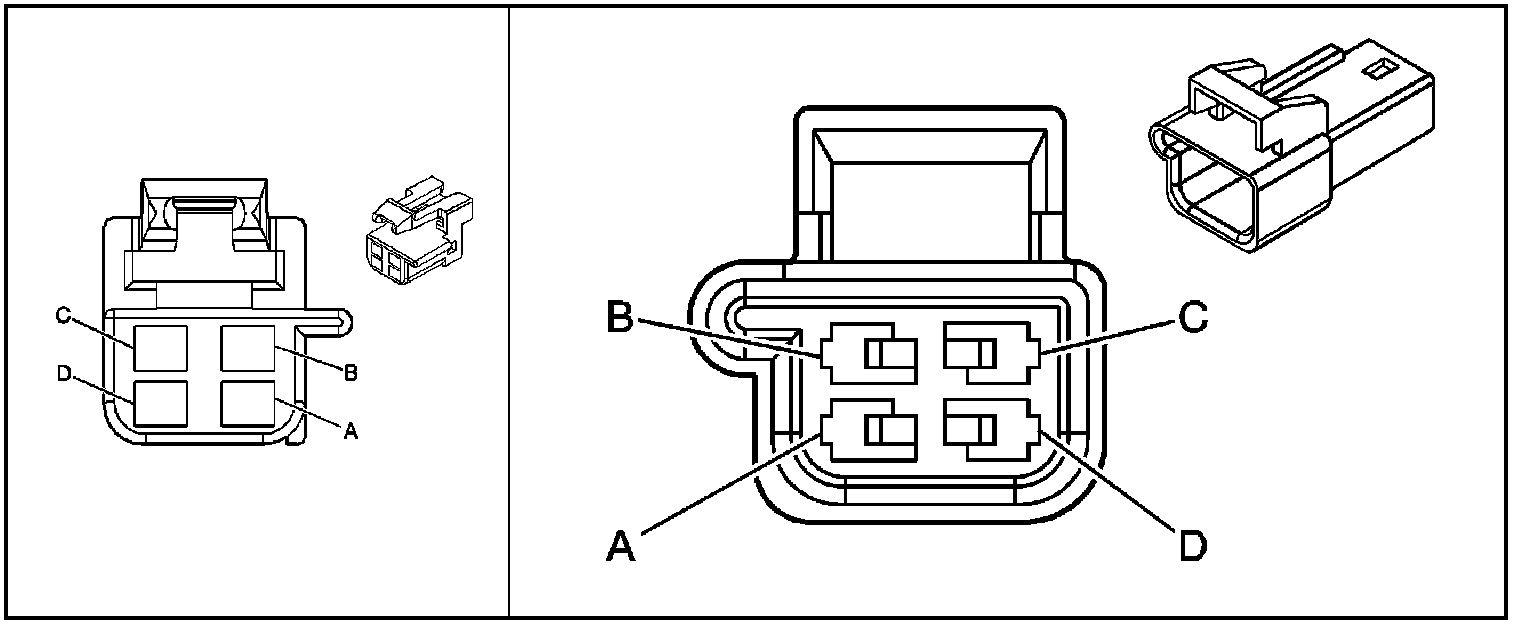 C
D
B
A

B
C
A
D